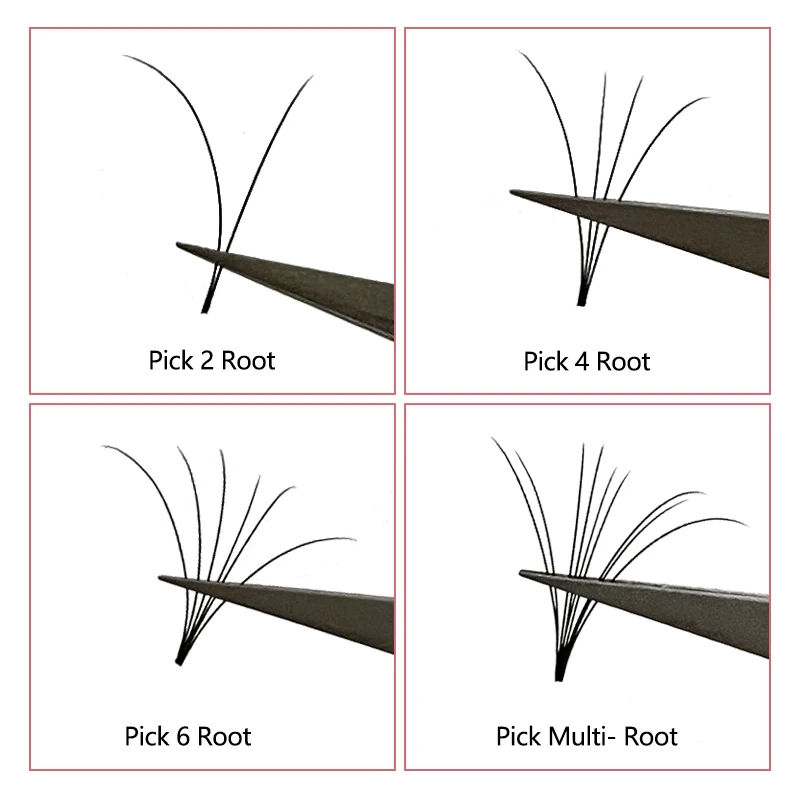 Pick 2 Root

Pick 4 Root

Pick 6 Root

Pick Multi- Root