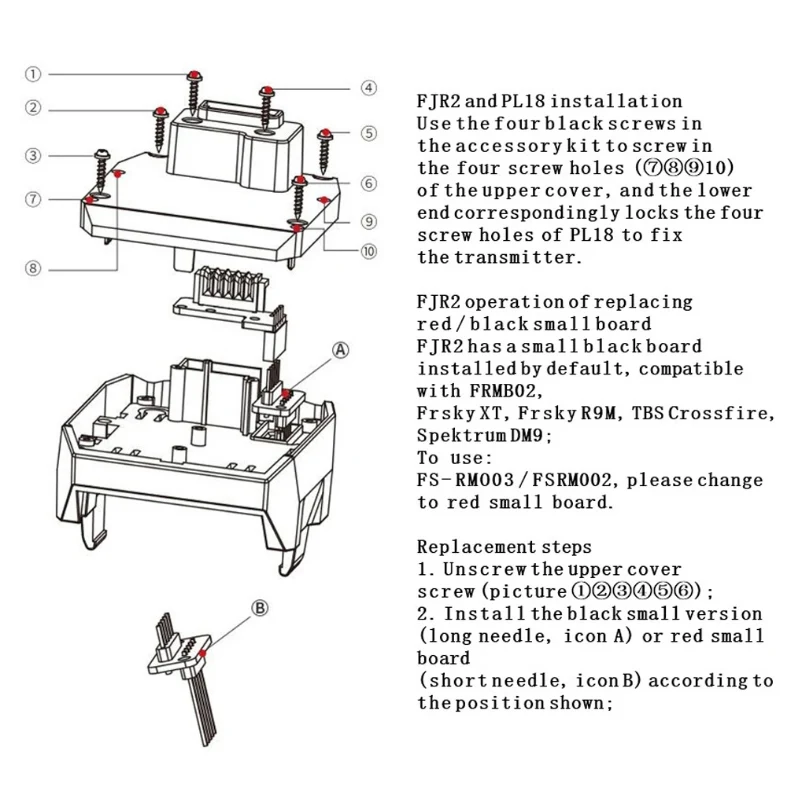 ①
②
③
⑦
⑧
④
⑤
⑥
⑨
⑩
Ⓐ
Ⓑ

FJR2 and PL18 installation
Use the four black screws in the accessory kit to screw in the four screw holes (⑦⑧⑨10) of the upper cover, and the lower end correspondingly locks the four screw holes of PL18 to fix the transmitter.

FJR2 operation of replacing red / black small board
FJR2 has a small black board installed by default, compatible with FRMB02,
Frsky XT, Frsky R9M, TBS Crossfire, Spektrum DM9;
To use:
FS-RM003 / FSRM002, please change to red small board.

Replacement steps
1. Unscrew the upper cover screw (picture ①②③④⑤⑥);
2. Install the black small version (long needle, icon A) or red small board
(short needle, icon B) according to the position shown;