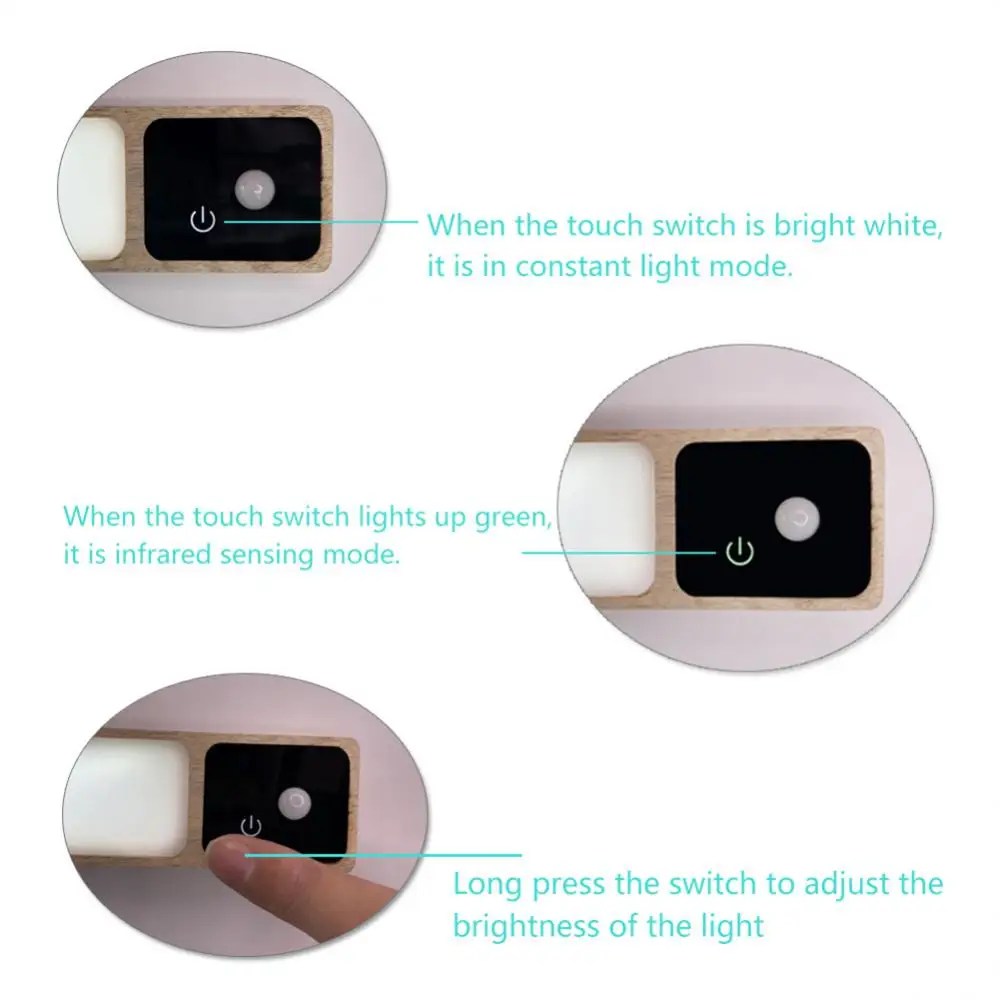 When the touch switch is bright white, it is in constant light mode.

When the touch switch lights up green, it is infrared sensing mode.

Long press the switch to adjust the brightness of the light