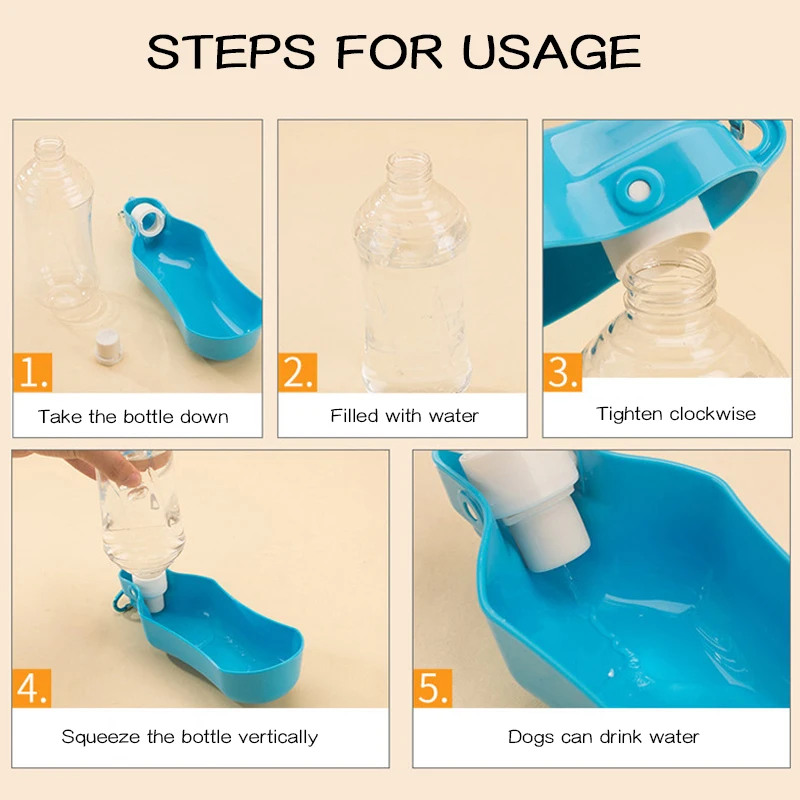 STEPS FOR USAGE

1.
Take the bottle down

2.
Filled with water

3.
Tighten clockwise

4.
Squeeze the bottle vertically

5.
Dogs can drink water