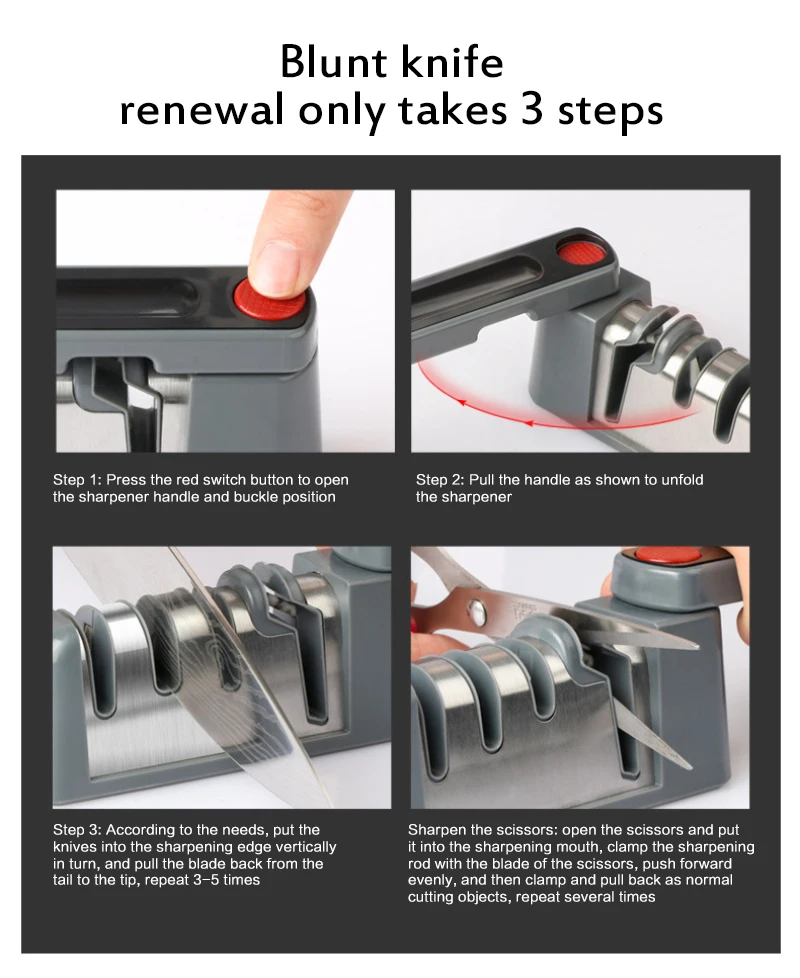 Blunt knife
renewal only takes 3 steps

Step 1: Press the red switch button to open the sharpener handle and buckle position

Step 2: Pull the handle as shown to unfold the sharpener

Step 3: According to the needs, put the knives into the sharpening edge vertically in turn, and pull the blade back from the tail to the tip, repeat 3–5 times

Sharpen the scissors: open the scissors and put it into the sharpening mouth, clamp the sharpening rod with the blade of the scissors, push forward evenly, and then clamp and pull back as normal cutting objects, repeat several times