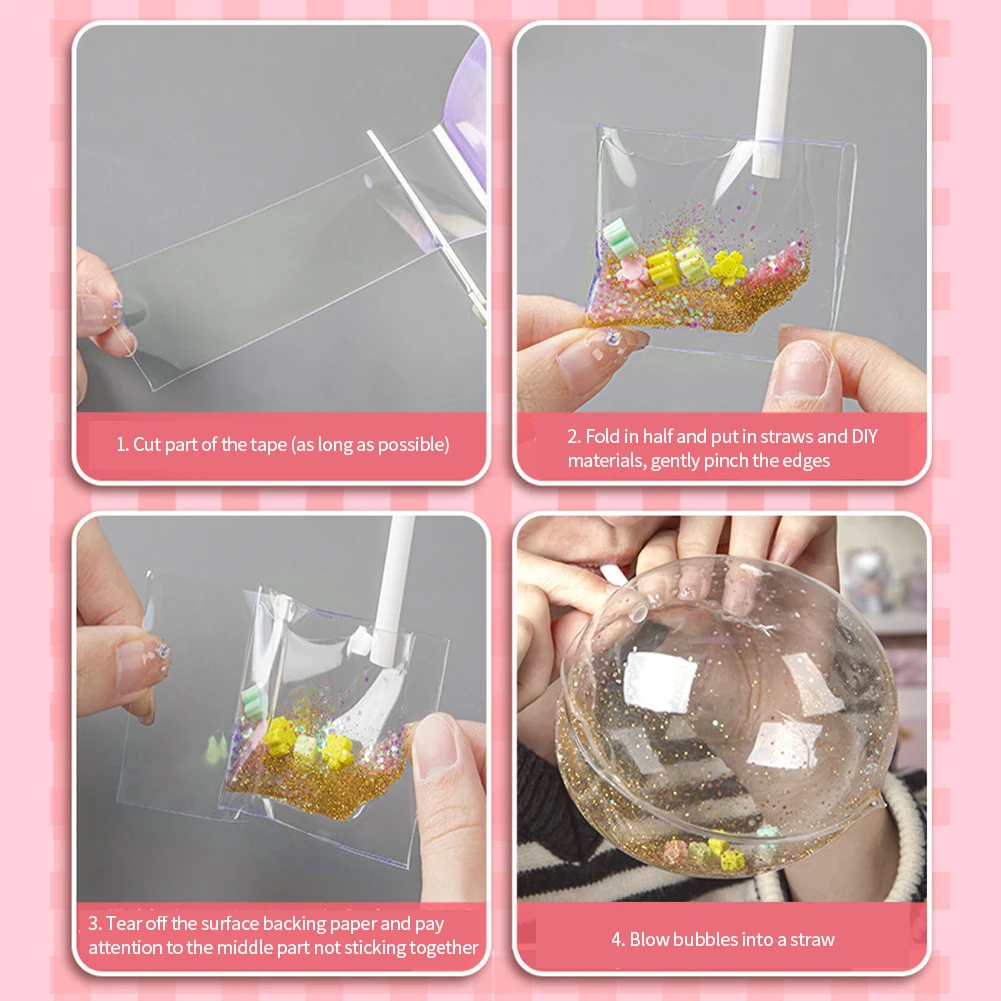 1. Cut part of the tape (as long as possible)

2. Fold in half and put in straws and DIY materials, gently pinch the edges

3. Tear off the surface backing paper and pay attention to the middle part not sticking together

4. Blow bubbles into a straw