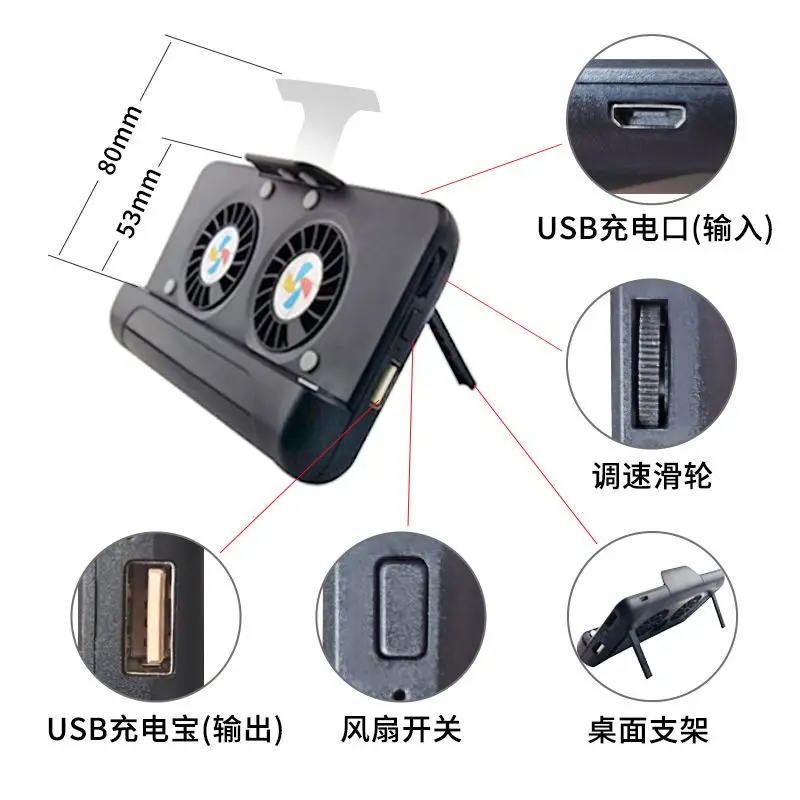 80mm

53mm

USB充电口(输入)

调速滑轮

USB充电宝(输出)

风扇开关

桌面支架