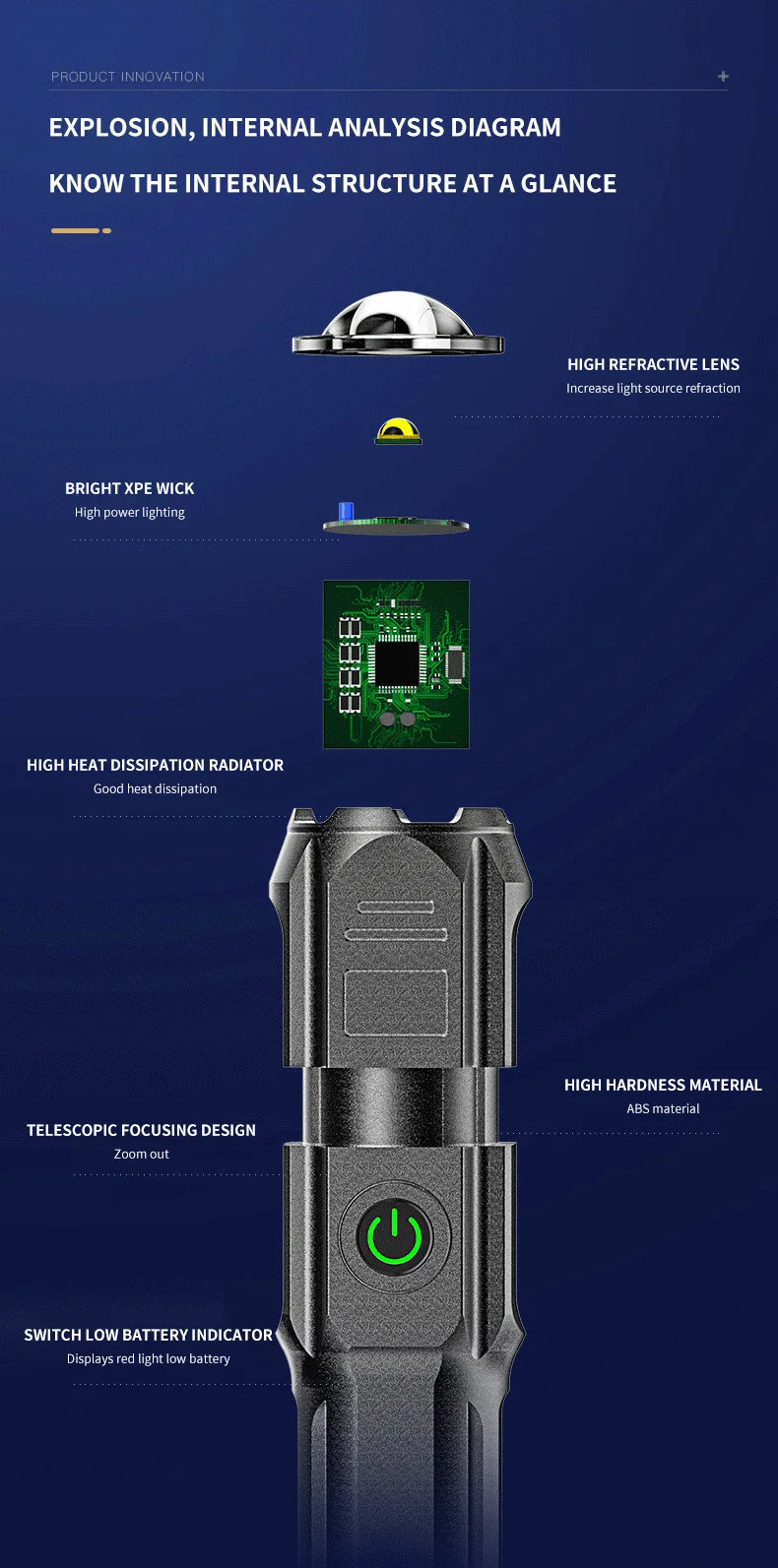 PRODUCT INNOVATION +

EXPLOSION, INTERNAL ANALYSIS DIAGRAM

KNOW THE INTERNAL STRUCTURE AT A GLANCE

HIGH REFRACTIVE LENS
Increase light source refraction

BRIGHT XPE WICK
High power lighting

HIGH HEAT DISSIPATION RADIATOR
Good heat dissipation

HIGH HARDNESS MATERIAL
ABS material

TELESCOPIC FOCUSING DESIGN
Zoom out

SWITCH LOW BATTERY INDICATOR
Displays red light low battery