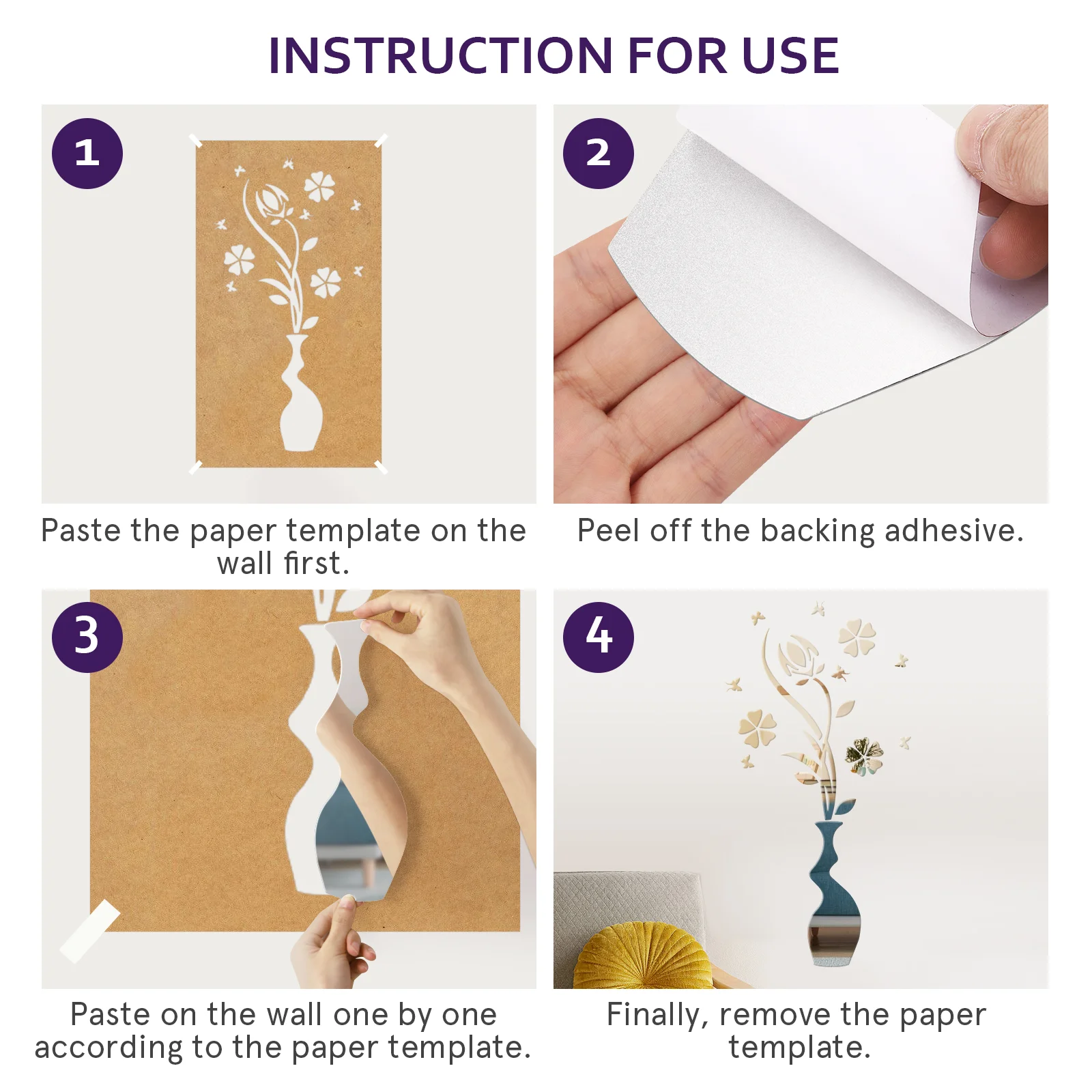 INSTRUCTION FOR USE

1

Paste the paper template on the wall first.

2

Peel off the backing adhesive.

3

Paste on the wall one by one according to the paper template.

4

Finally, remove the paper template.