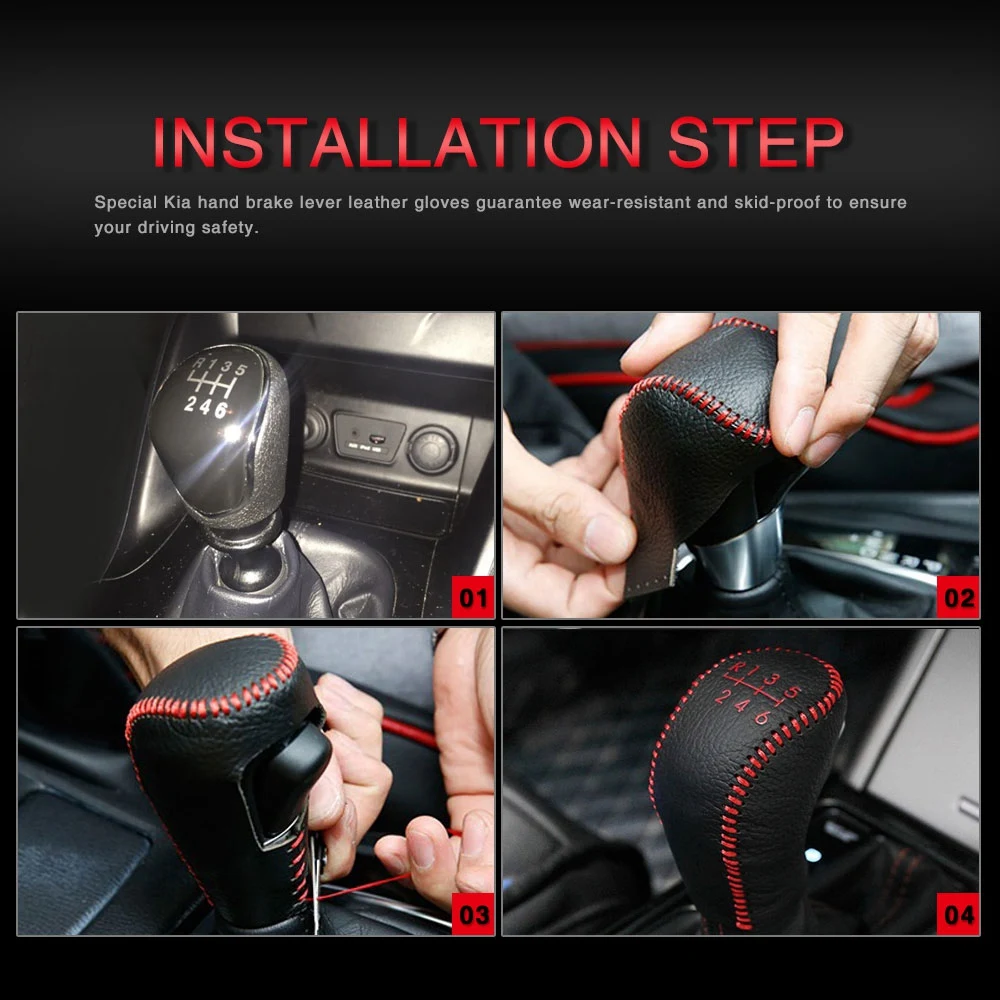 INSTALLATION STEP

Special Kia hand brake lever leather gloves guarantee wear-resistant and skid-proof to ensure your driving safety.

R 1 3 5
2 4 6

01

02

03

R 1 3 5
2 4 6

04