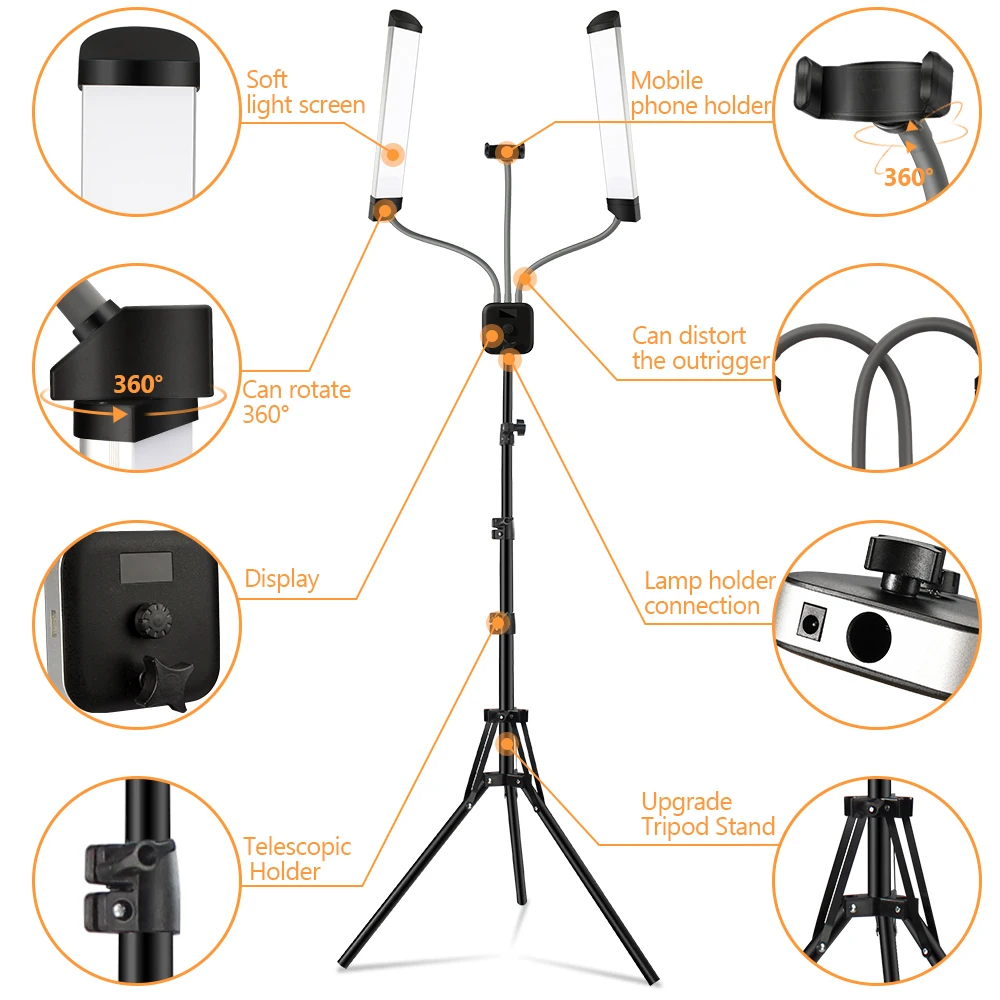 Soft light screen

Mobile phone holder

360°

360°

Can rotate 360°

Can distort the outrigger

Display

Lamp holder connection

Telescopic Holder

Upgrade Tripod Stand