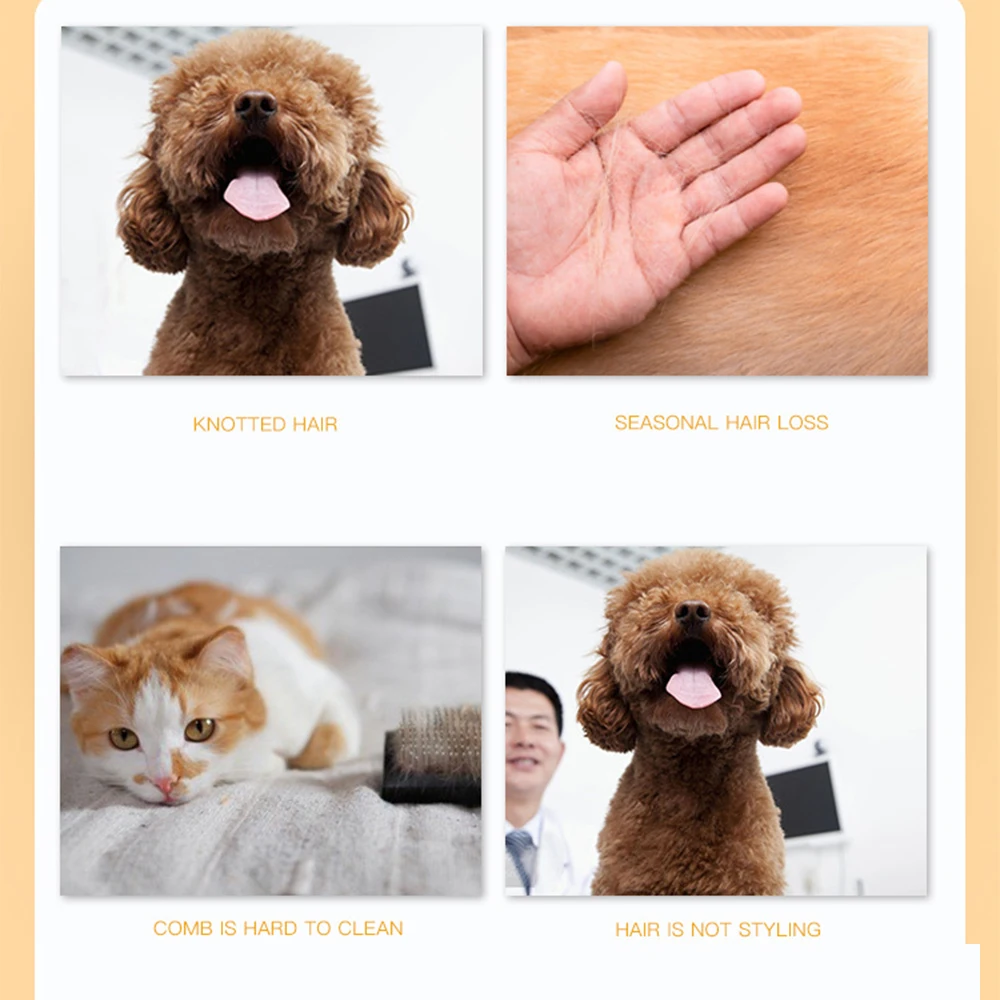 KNOTTED HAIR

SEASONAL HAIR LOSS

COMB IS HARD TO CLEAN

HAIR IS NOT STYLING