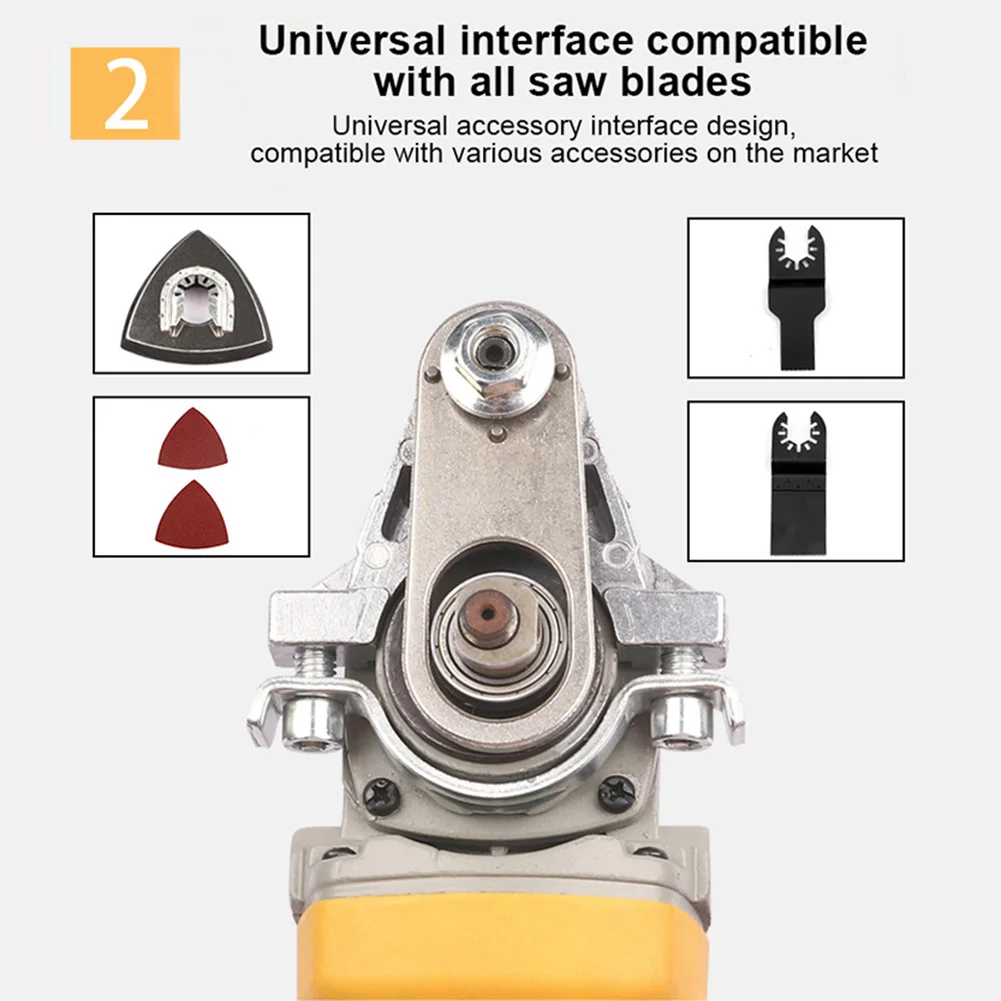 2

Universal interface compatible with all saw blades

Universal accessory interface design, compatible with various accessories on the market