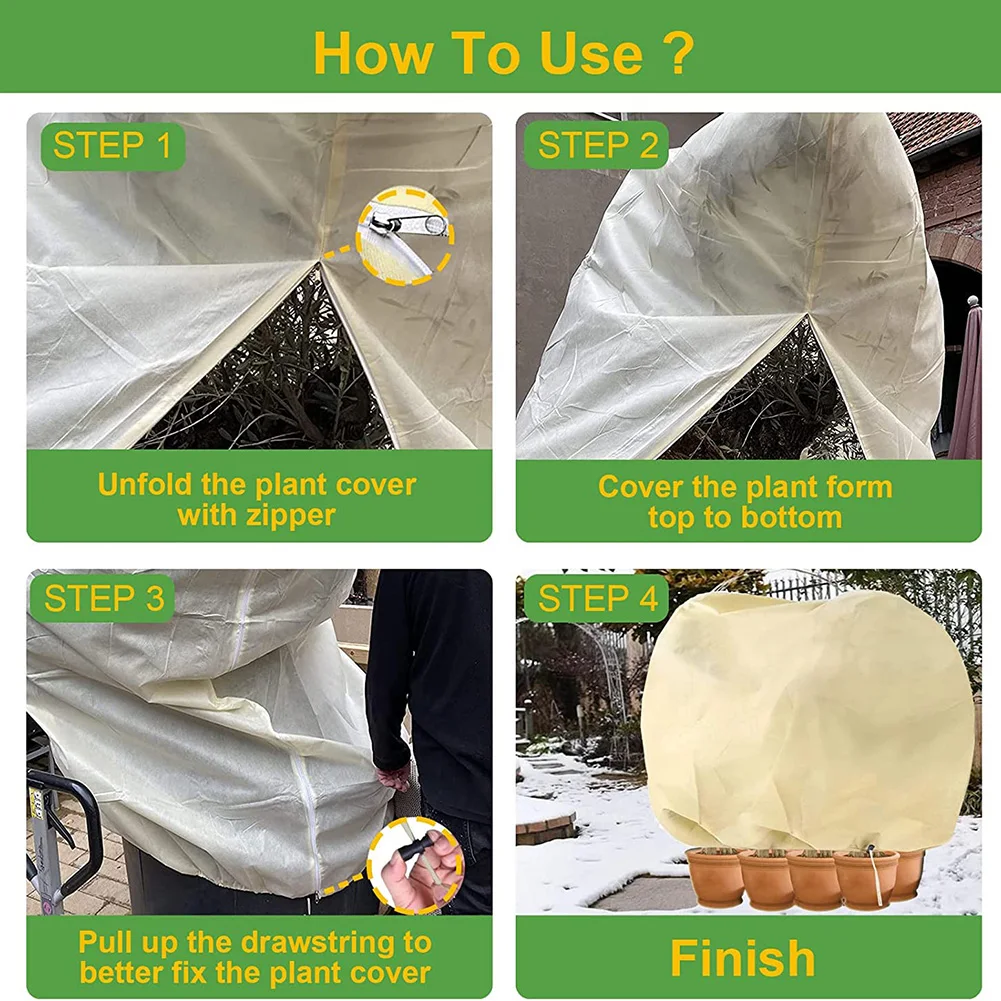 How To Use ?

STEP 1

Unfold the plant cover with zipper

STEP 2

Cover the plant form top to bottom

STEP 3

Pull up the drawstring to better fix the plant cover

STEP 4

Finish