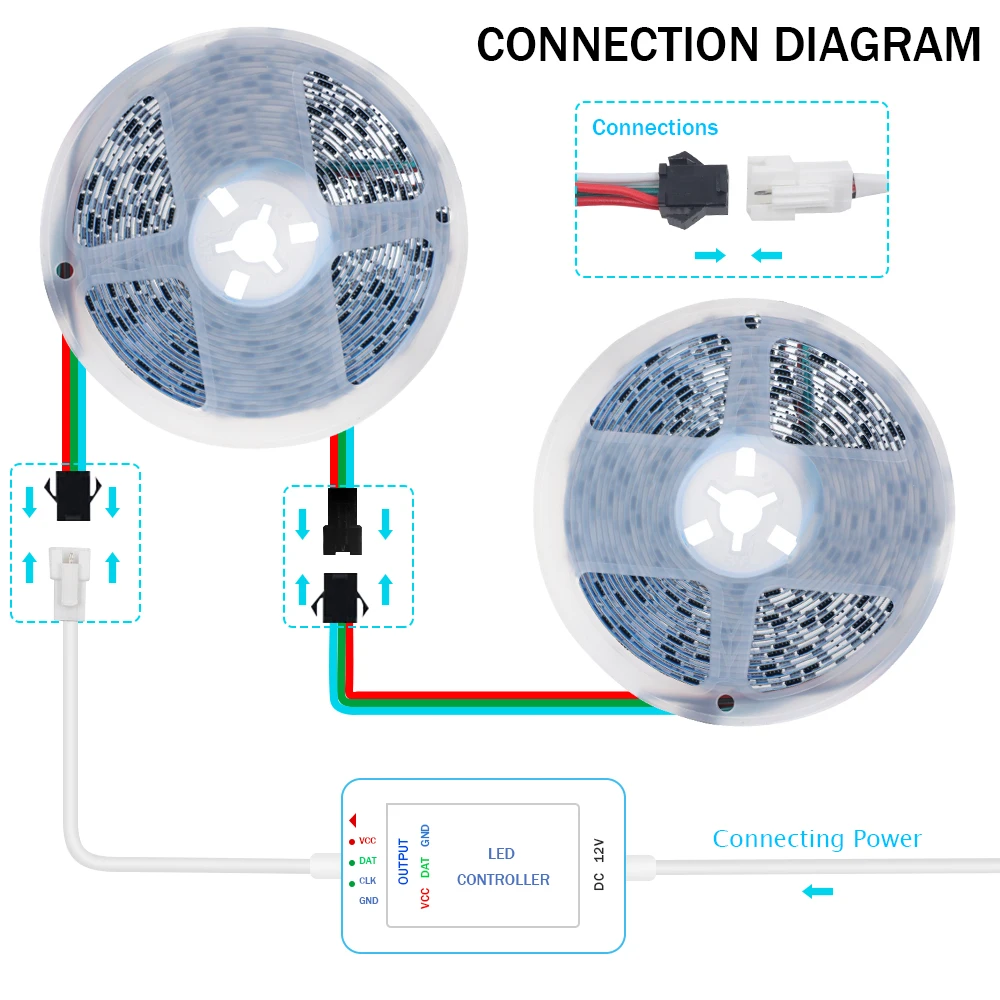 CONNECTION DIAGRAM

Connections

VCC
DAT
CLK
GND

OUTPUT
VCC DAT GND

LED
CONTROLLER

DC 12V

Connecting Power