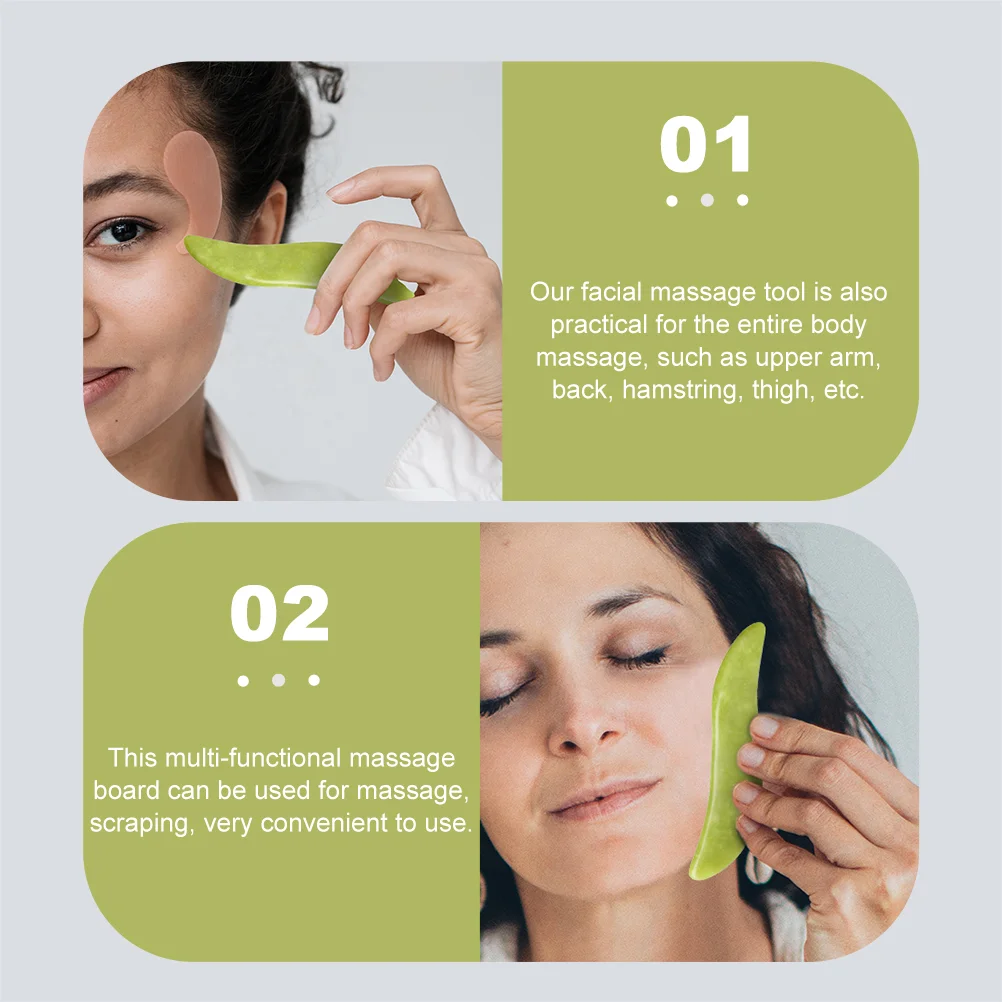 01

Our facial massage tool is also practical for the entire body massage, such as upper arm, back, hamstring, thigh, etc.

02

This multi-functional massage board can be used for massage, scraping, very convenient to use.