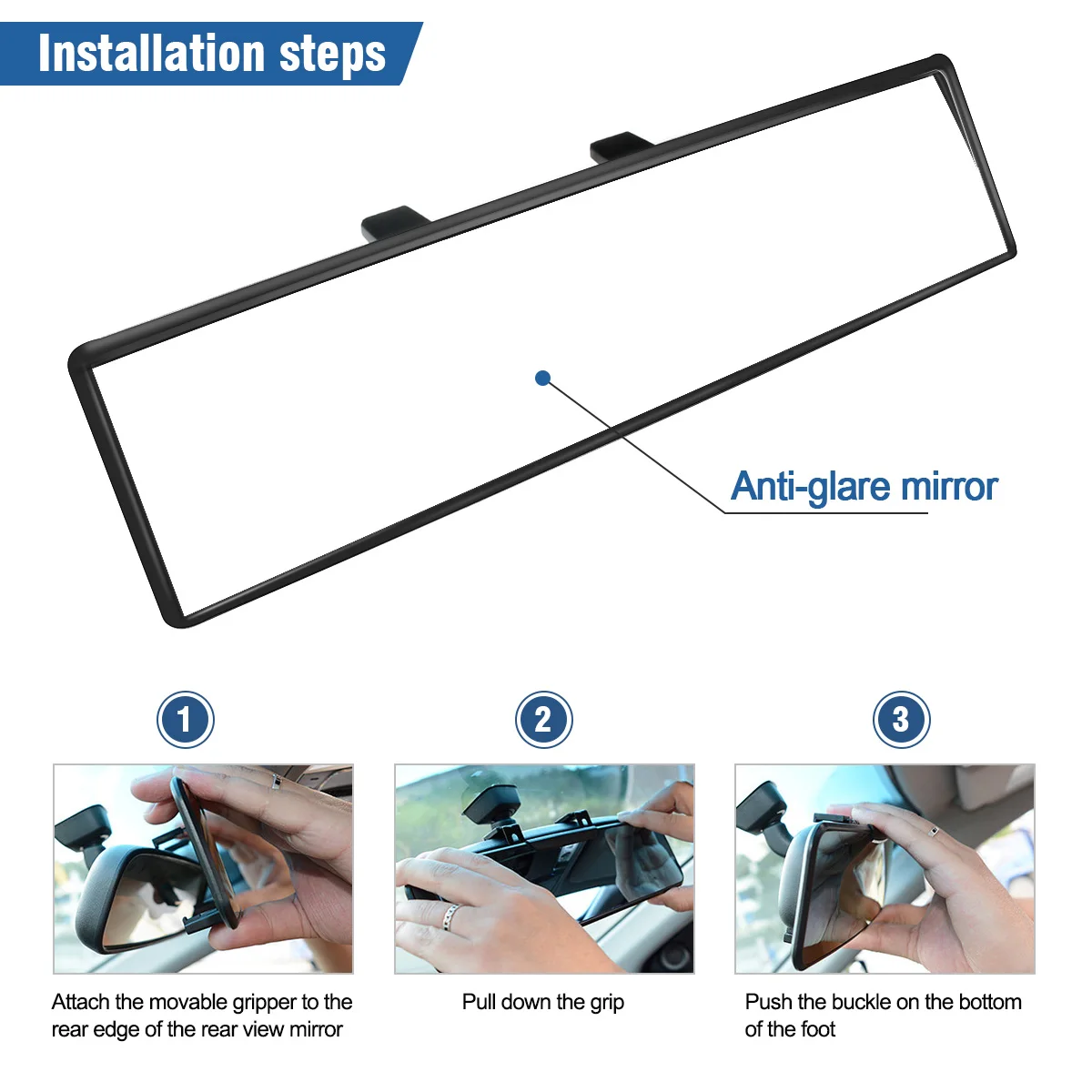 Installation steps

Anti-glare mirror

1

Attach the movable gripper to the rear edge of the rear view mirror

2

Pull down the grip

3

Push the buckle on the bottom of the foot