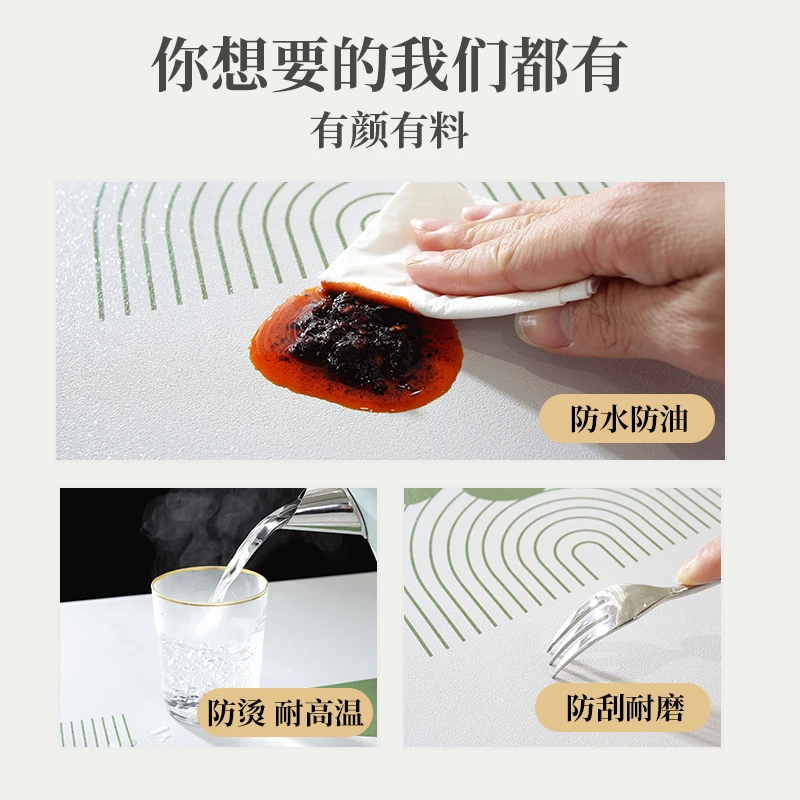 你想要的我们都有
有颜有料

防水防油

防烫 耐高温

防刮耐磨