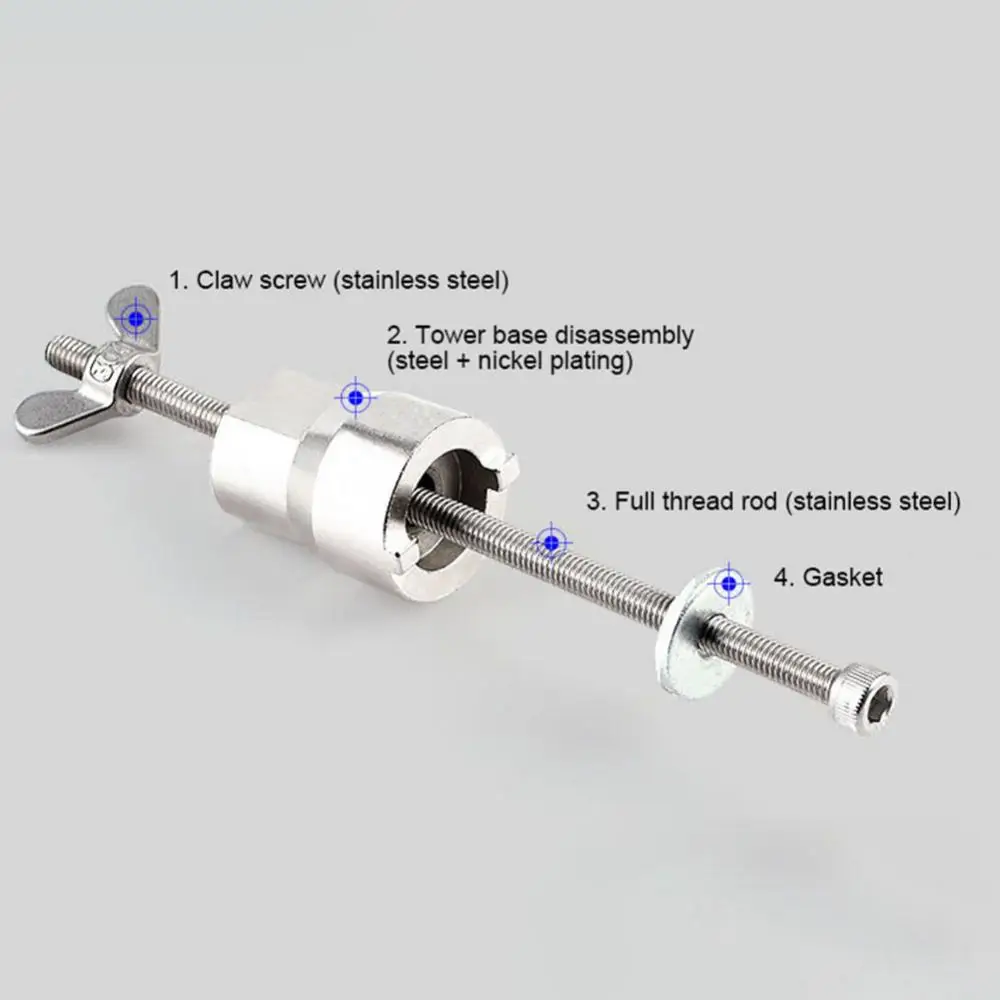 1. Claw screw (stainless steel)

2. Tower base disassembly (steel + nickel plating)

3. Full thread rod (stainless steel)

4. Gasket