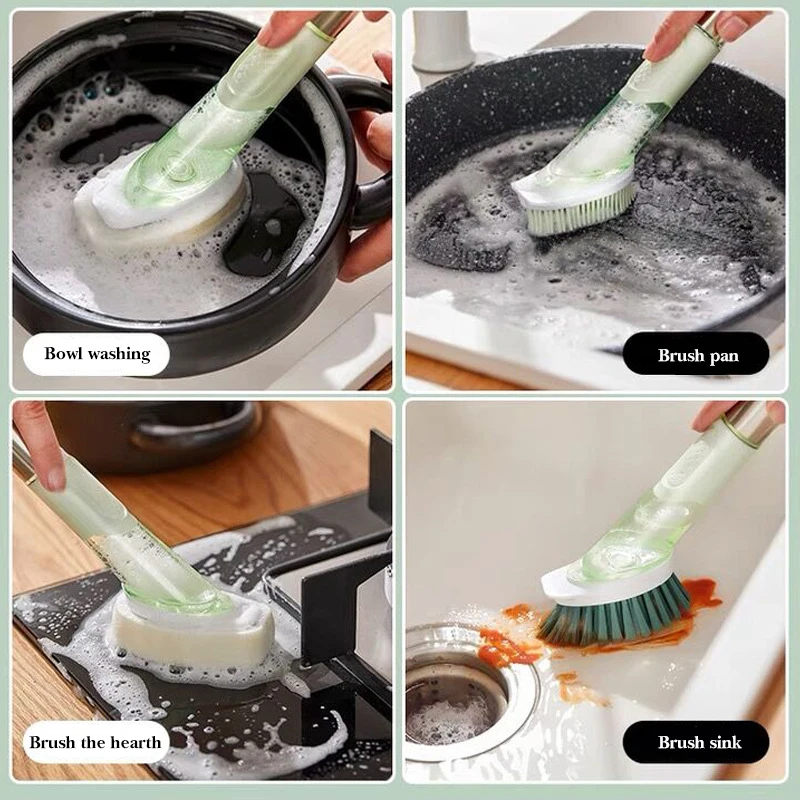 Bowl washing

Brush pan

Brush the hearth

Brush sink