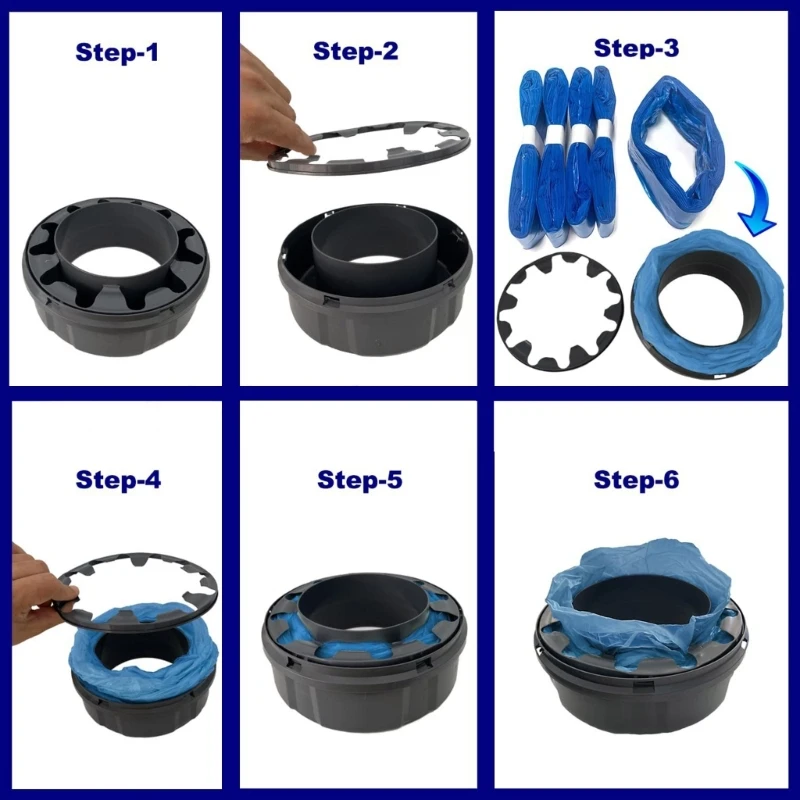 Step-1

Step-2

Step-3

Step-4

Step-5

Step-6