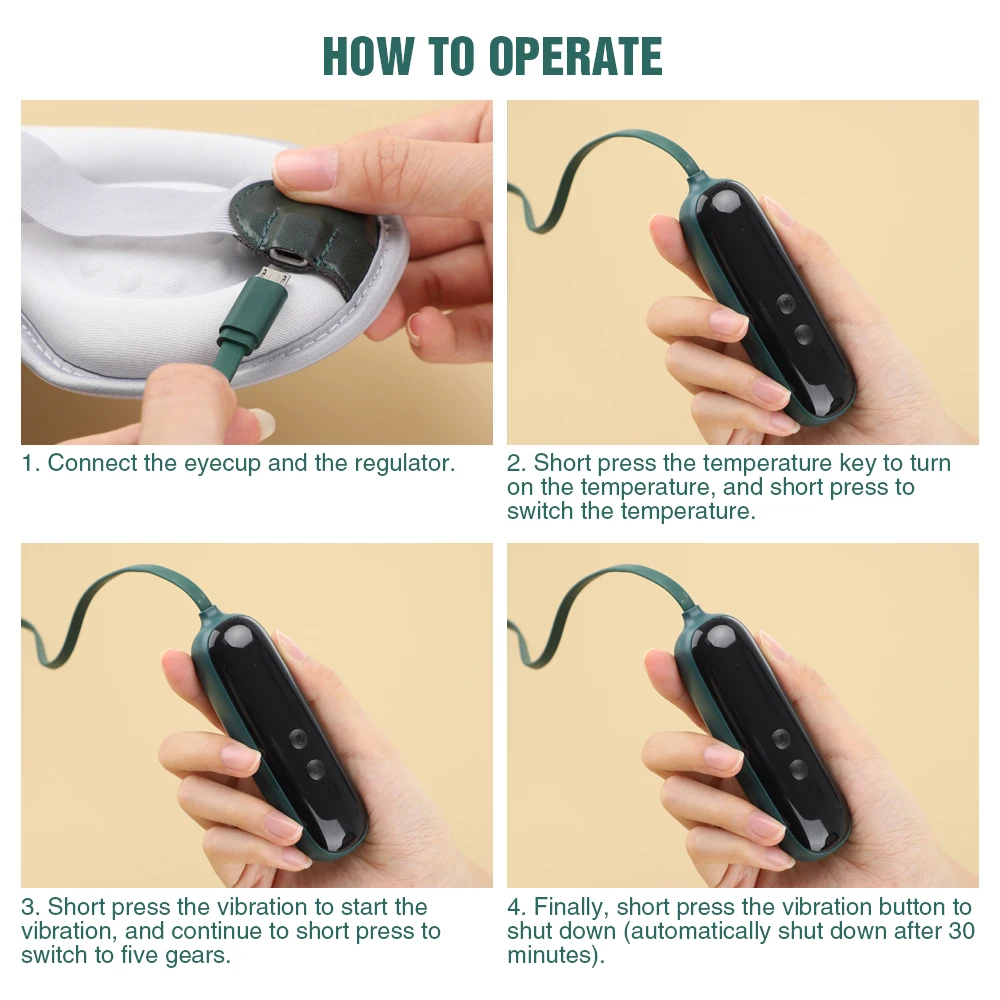 HOW TO OPERATE

1. Connect the eyecup and the regulator.

2. Short press the temperature key to turn on the temperature, and short press to switch the temperature.

3. Short press the vibration to start the vibration, and continue to short press to switch to five gears.

4. Finally, short press the vibration button to shut down (automatically shut down after 30 minutes).