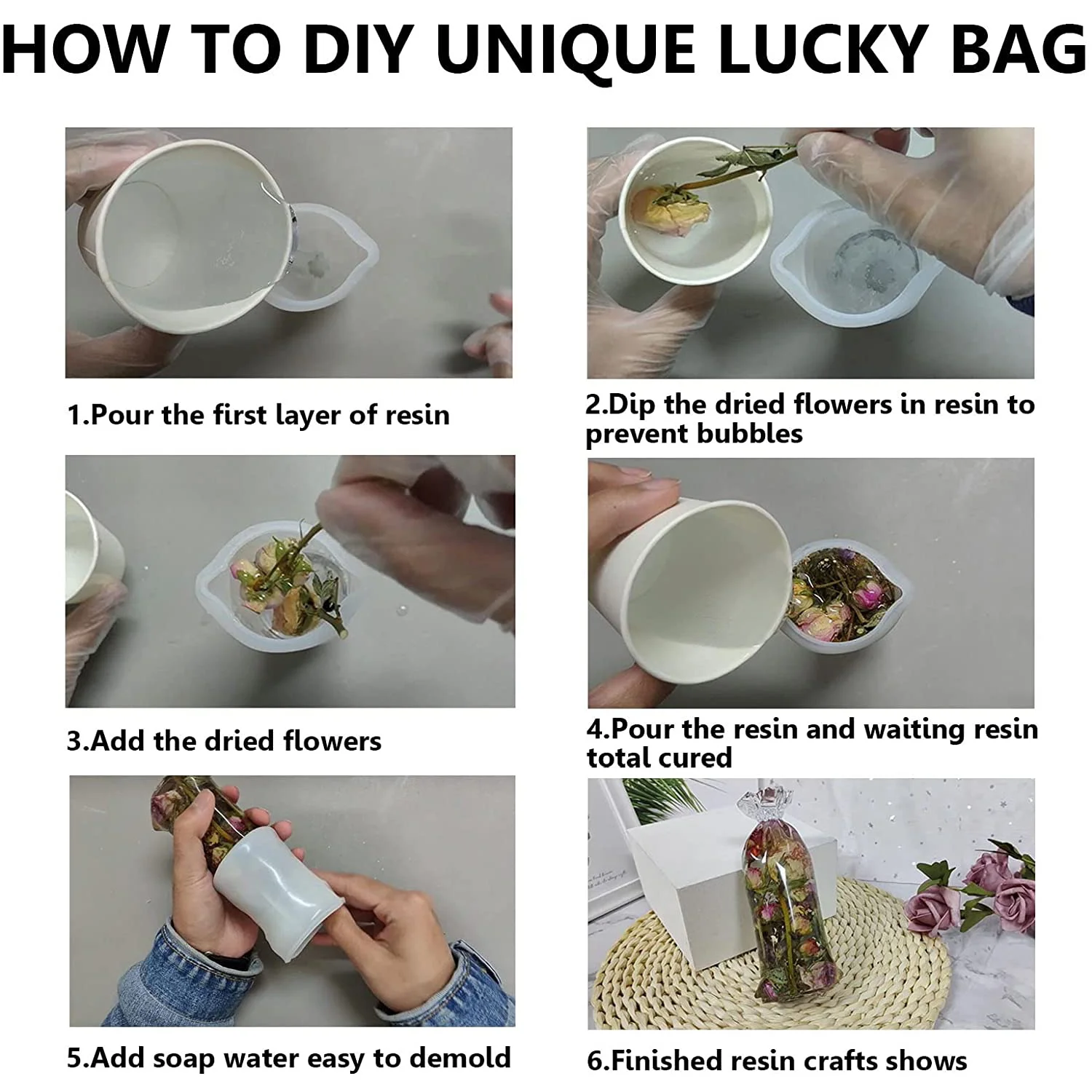 HOW TO DIY UNIQUE LUCKY BAG

1.Pour the first layer of resin

2.Dip the dried flowers in resin to prevent bubbles

3.Add the dried flowers

4.Pour the resin and waiting resin total cured

5.Add soap water easy to demold

6.Finished resin crafts shows