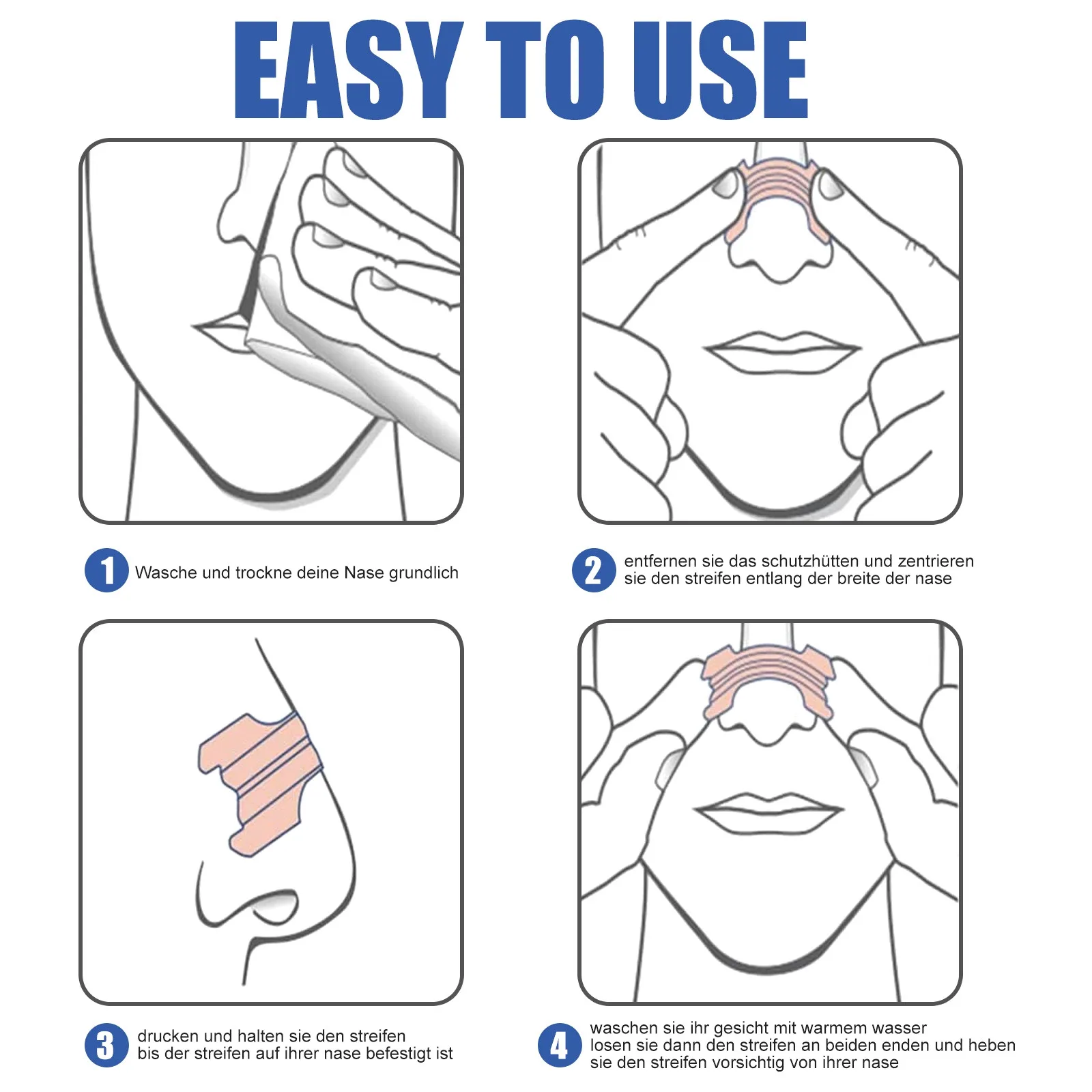 EASY TO USE

1 Wasche und trockne deine Nase grundlich

2 entfernen sie das schutzhütten und zentrieren sie den streifen entlang der breite der nase

3 drucken und halten sie den streifen bis der streifen auf ihrer nase befestigt ist

4 waschen sie ihr gesicht mit warmem wasser losen sie dann den streifen an beiden enden und heben sie den streifen vorsichtig von ihrer nase