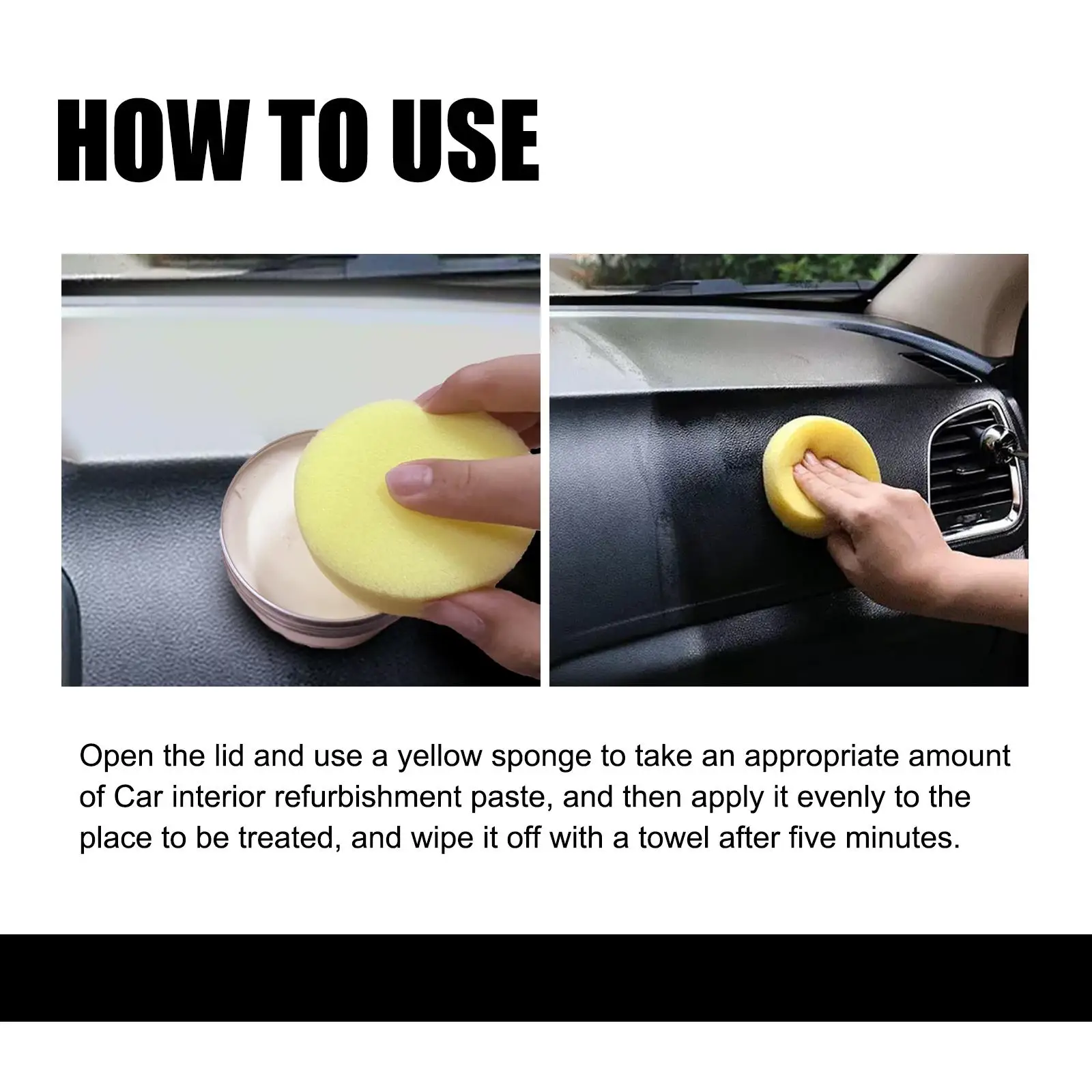 HOW TO USE

Open the lid and use a yellow sponge to take an appropriate amount of Car interior refurbishment paste, and then apply it evenly to the place to be treated, and wipe it off with a towel after five minutes.