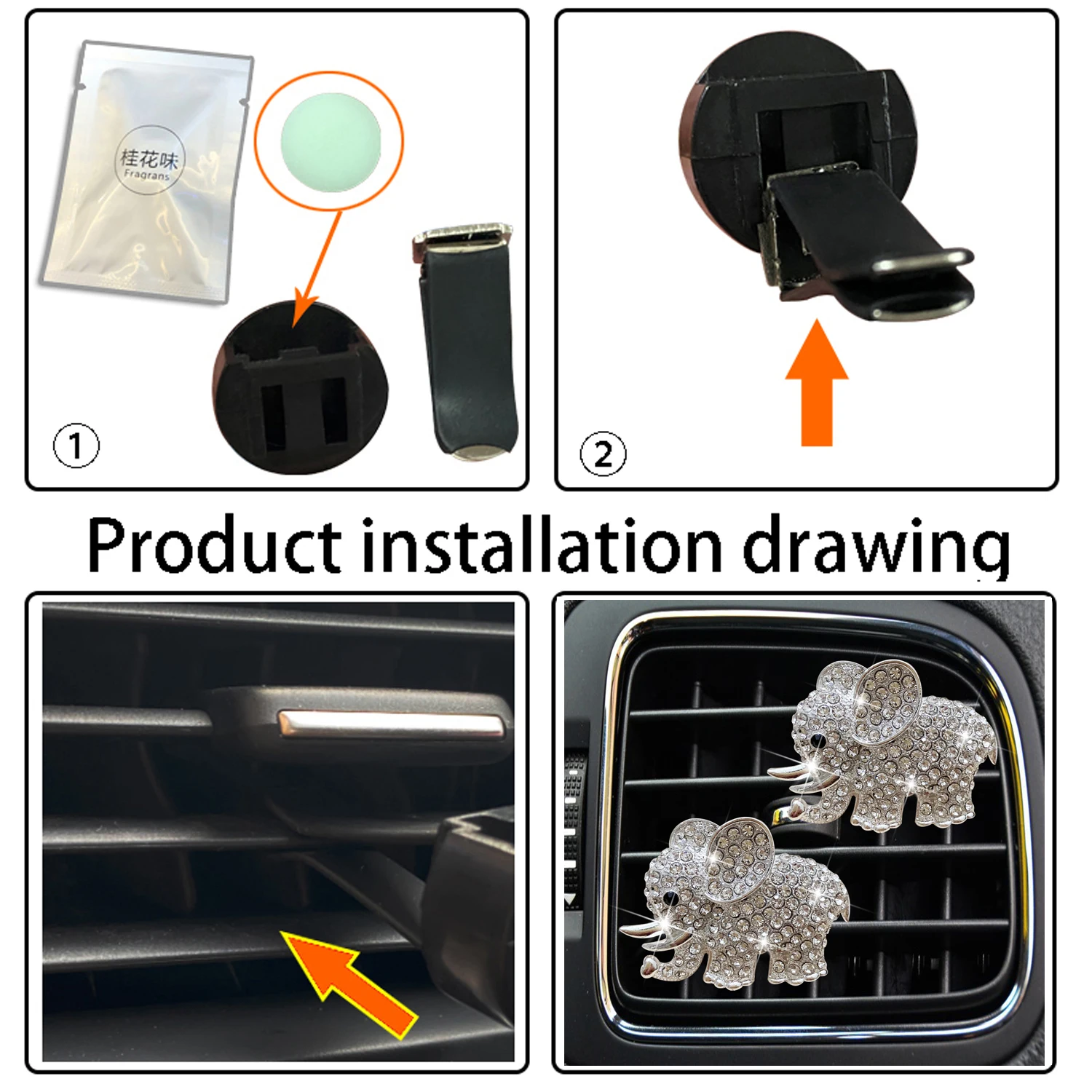 桂花味
Fragrans

①

②

Product installation drawing