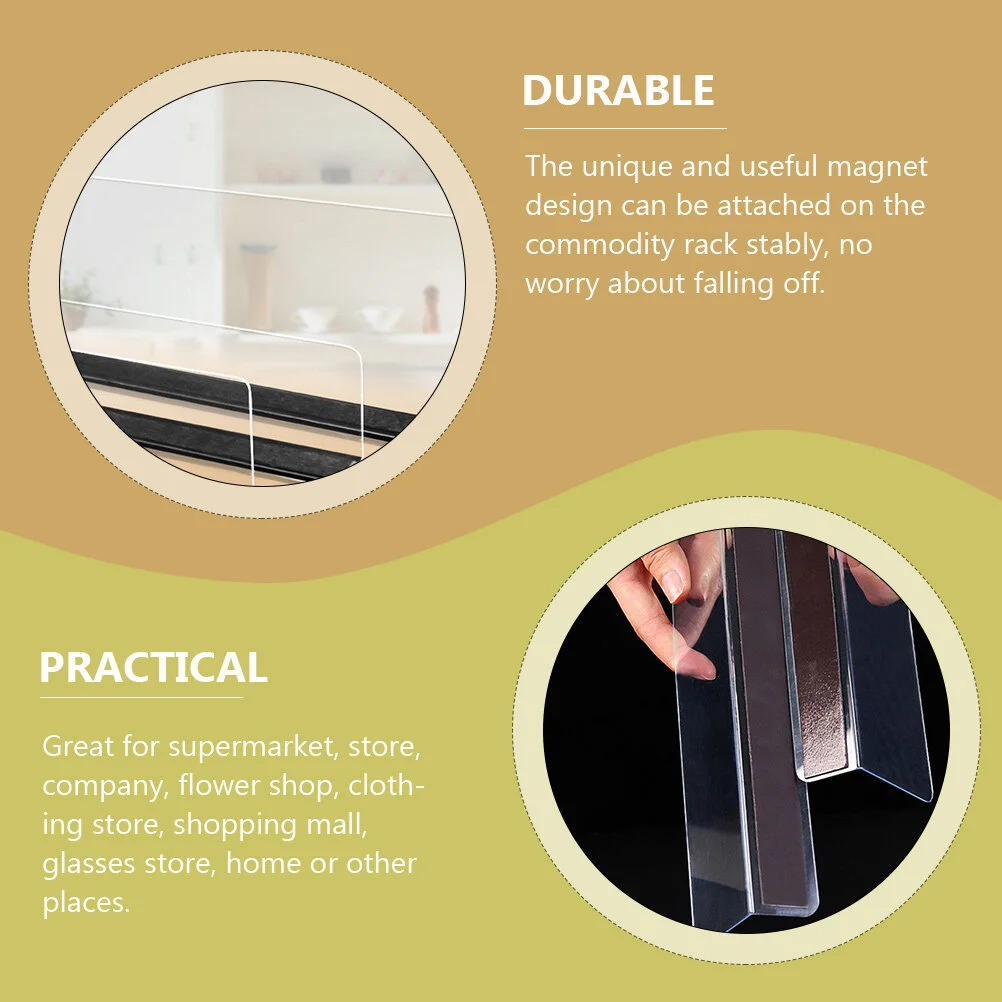 DURABLE

The unique and useful magnet design can be attached on the commodity rack stably, no worry about falling off.

PRACTICAL

Great for supermarket, store, company, flower shop, clothing store, shopping mall, glasses store, home or other places.