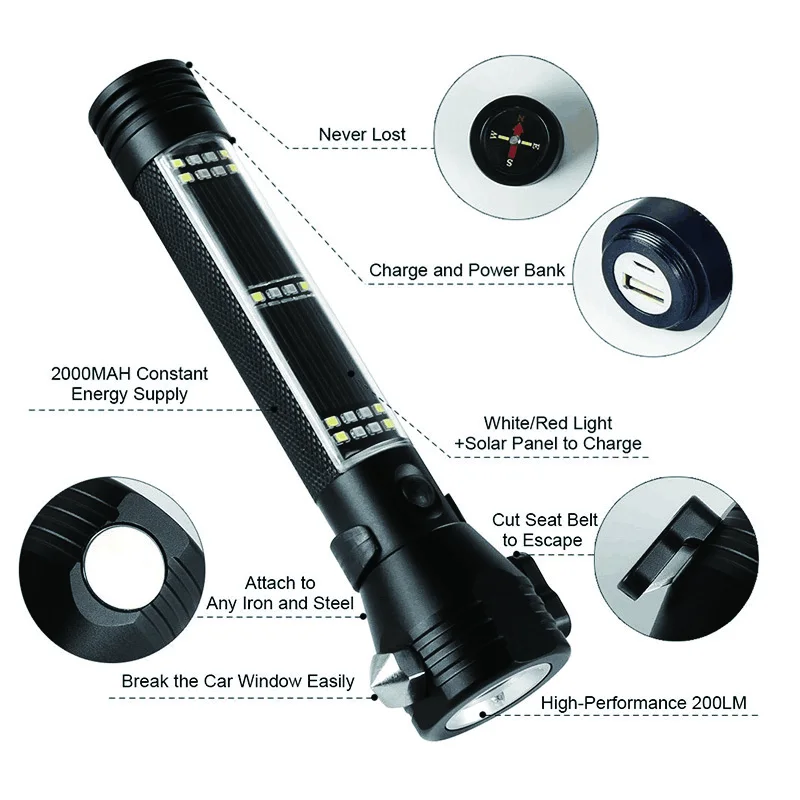 Never Lost

N
W
E
S

Charge and Power Bank

2000MAH Constant Energy Supply

White/Red Light +Solar Panel to Charge

Cut Seat Belt to Escape

Attach to Any Iron and Steel

Break the Car Window Easily

High-Performance 200LM