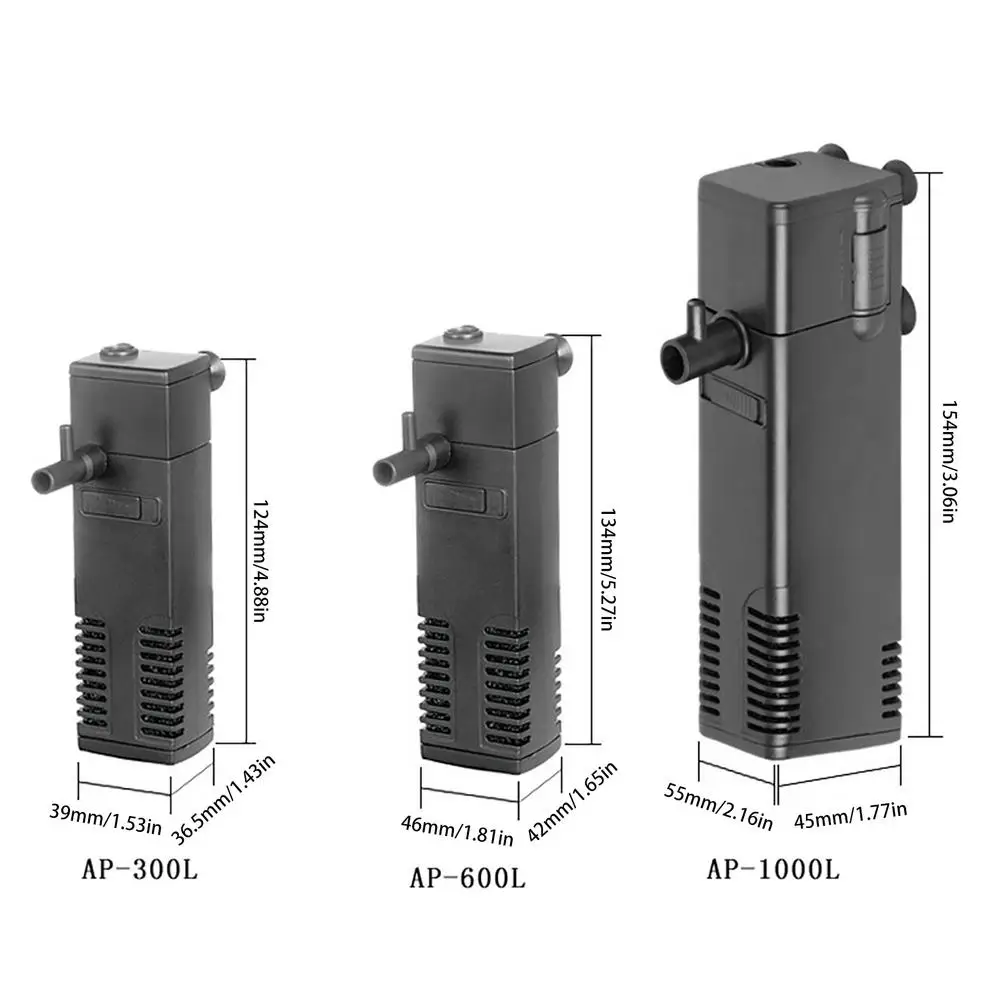 124mm/4.88in

39mm/1.53in

36.5mm/1.43in

AP-300L

134mm/5.27in

46mm/1.81in

42mm/1.65in

AP-600L

154mm/3.06in

55mm/2.16in

45mm/1.77in

AP-1000L