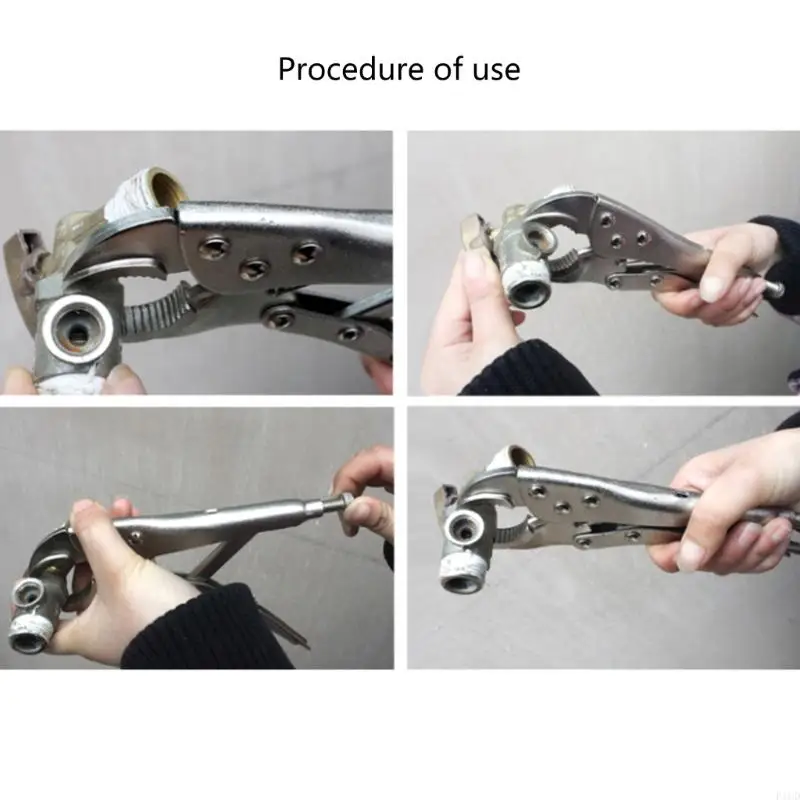 Procedure of use