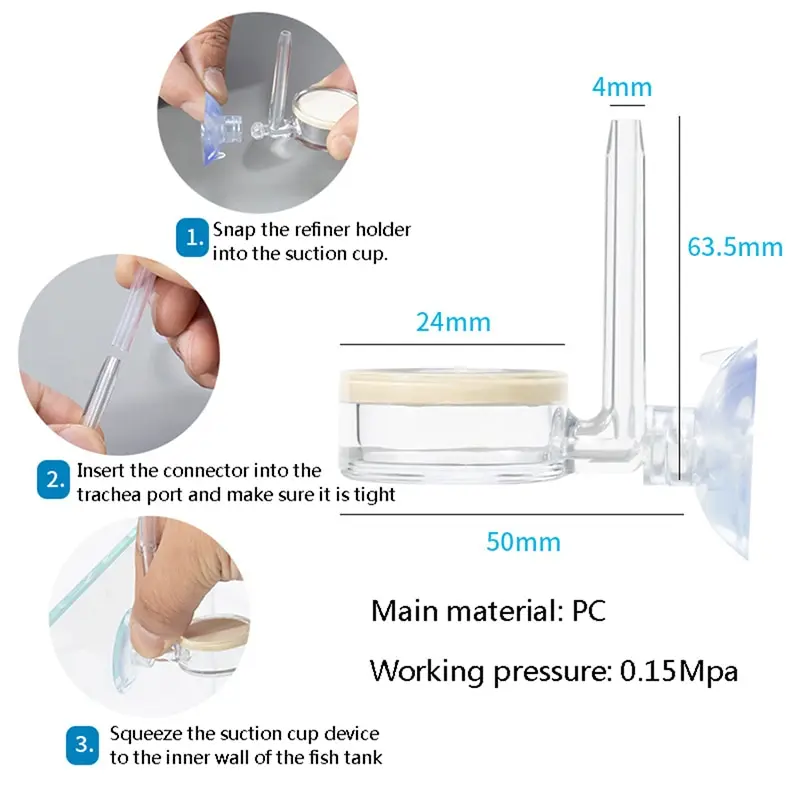 1. Snap the refiner holder into the suction cup.

2. Insert the connector into the trachea port and make sure it is tight

3. Squeeze the suction cup device to the inner wall of the fish tank

4mm

63.5mm

24mm

50mm

Main material: PC

Working pressure: 0.15Mpa