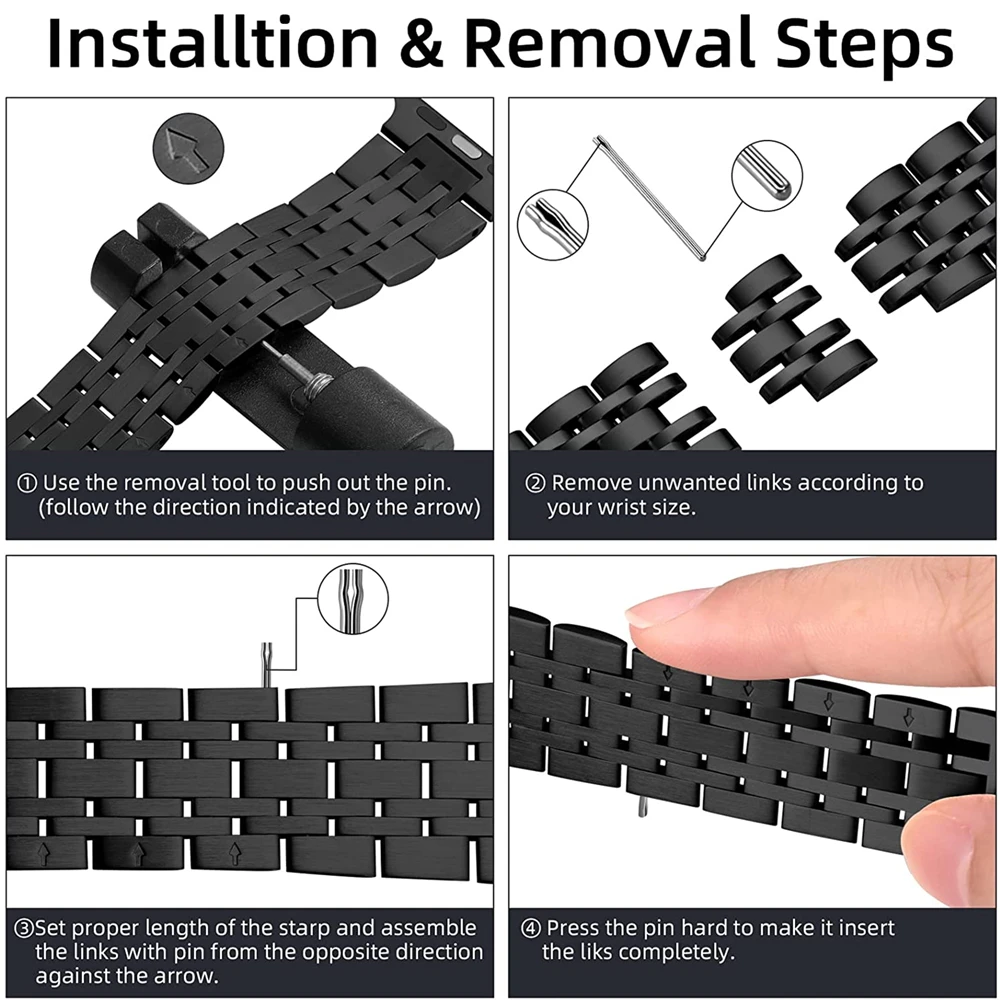 Installtion & Removal Steps

① Use the removal tool to push out the pin. (follow the direction indicated by the arrow)

② Remove unwanted links according to your wrist size.

③Set proper length of the starp and assemble the links with pin from the opposite direction against the arrow.

④ Press the pin hard to make it insert the liks completely.