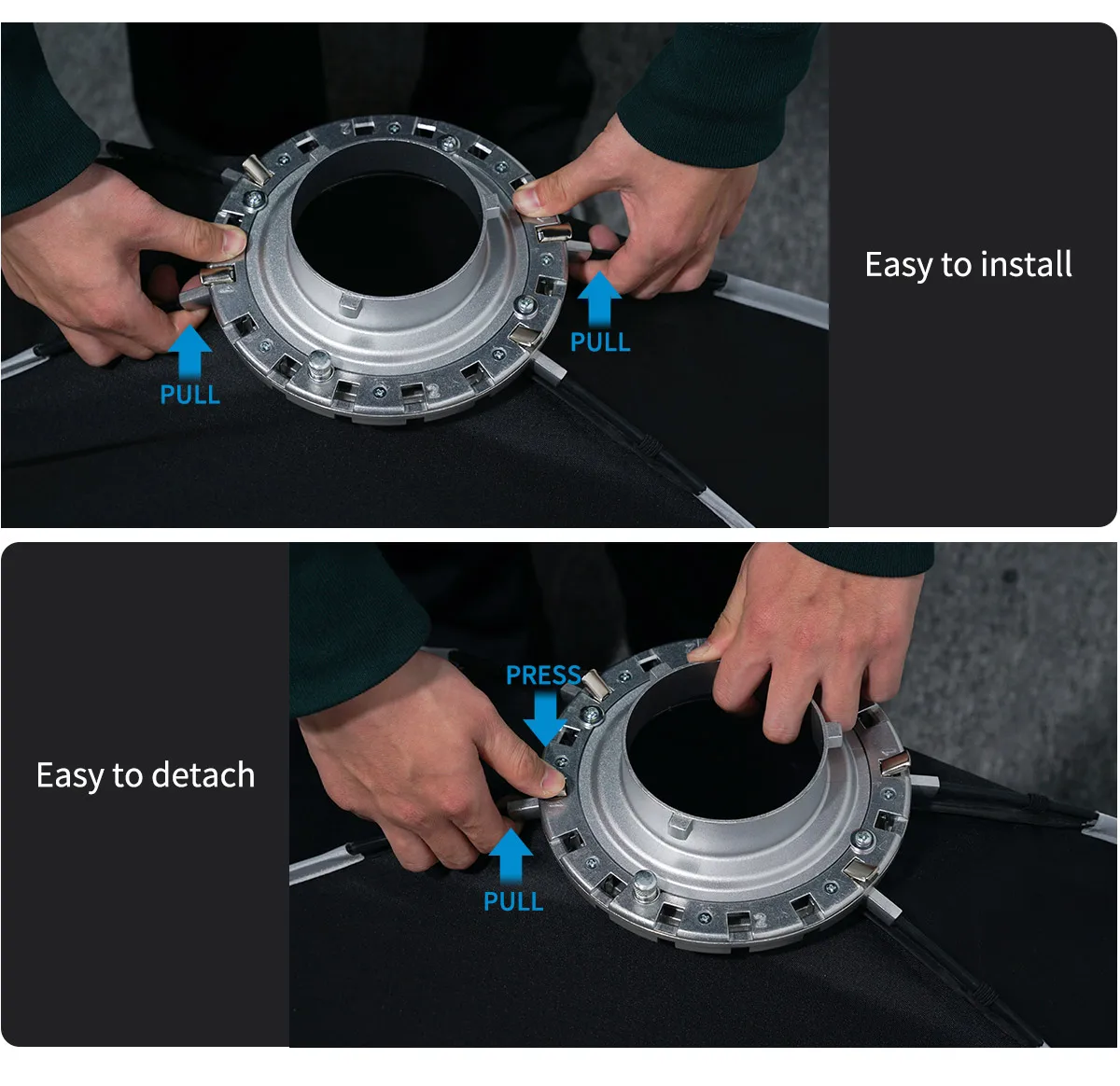 PULL

PULL

Easy to install

Easy to detach

PRESS

PULL