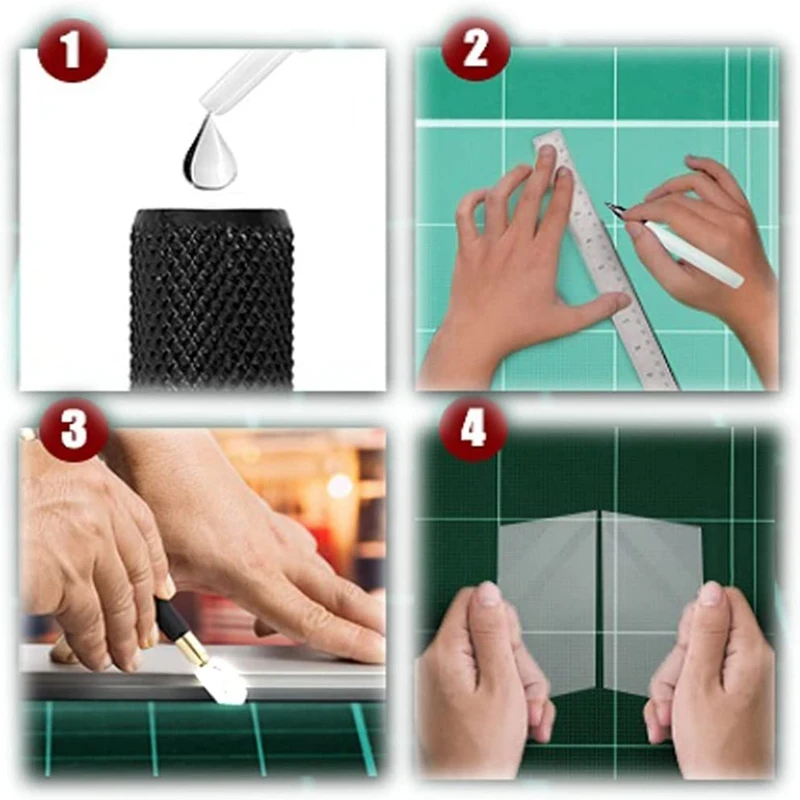 1

2

3

4