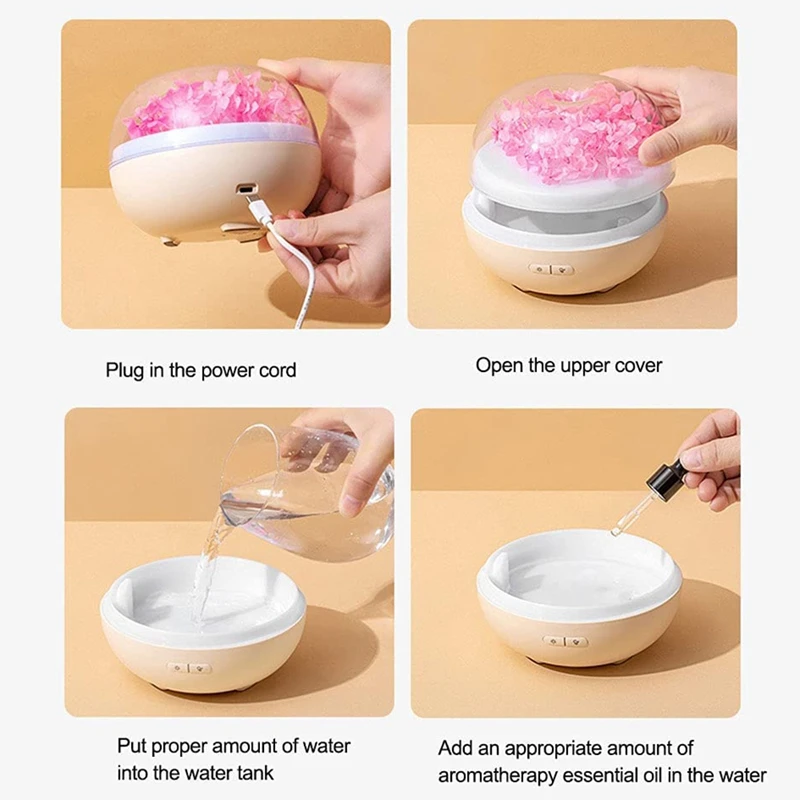 Plug in the power cord

Open the upper cover

Put proper amount of water into the water tank

Add an appropriate amount of aromatherapy essential oil in the water