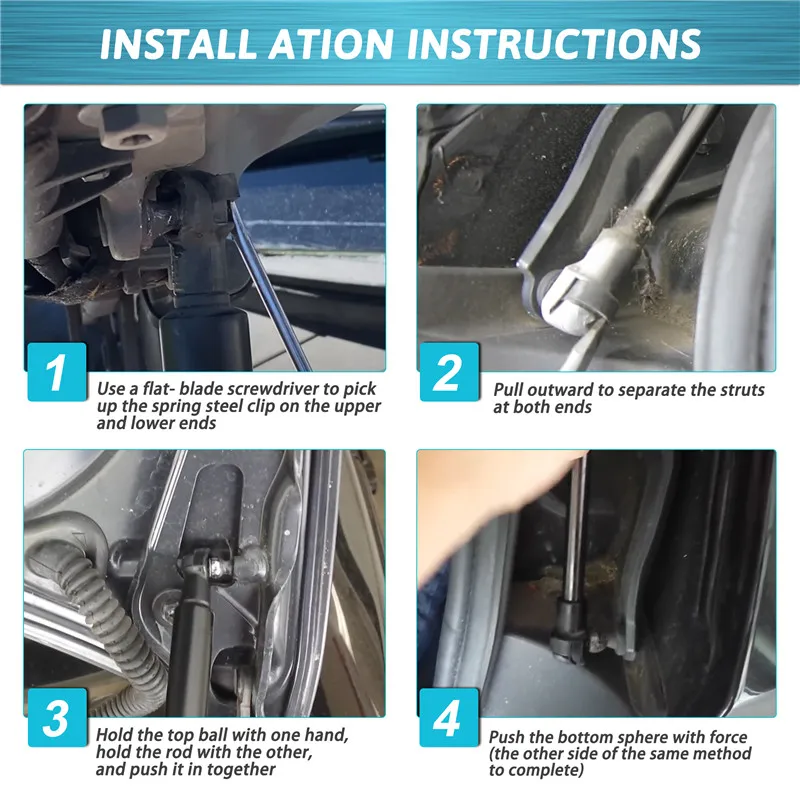 INSTALL ATION INSTRUCTIONS

1
Use a flat- blade screwdriver to pick up the spring steel clip on the upper and lower ends

2
Pull outward to separate the struts at both ends

3
Hold the top ball with one hand, hold the rod with the other, and push it in together

4
Push the bottom sphere with force (the other side of the same method to complete)