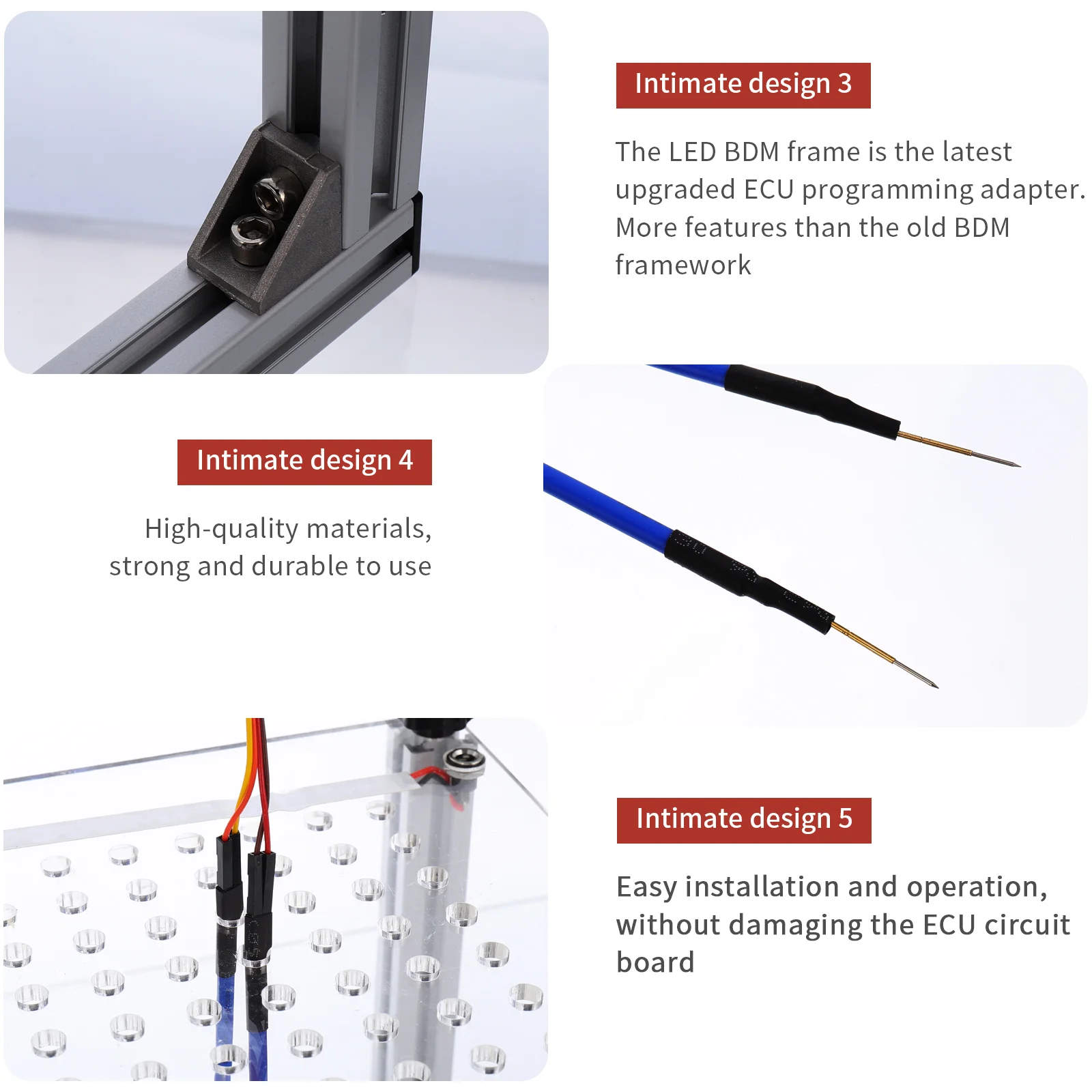 Intimate design 3

The LED BDM frame is the latest upgraded ECU programming adapter. More features than the old BDM framework

Intimate design 4

High-quality materials, strong and durable to use

Intimate design 5

Easy installation and operation, without damaging the ECU circuit board