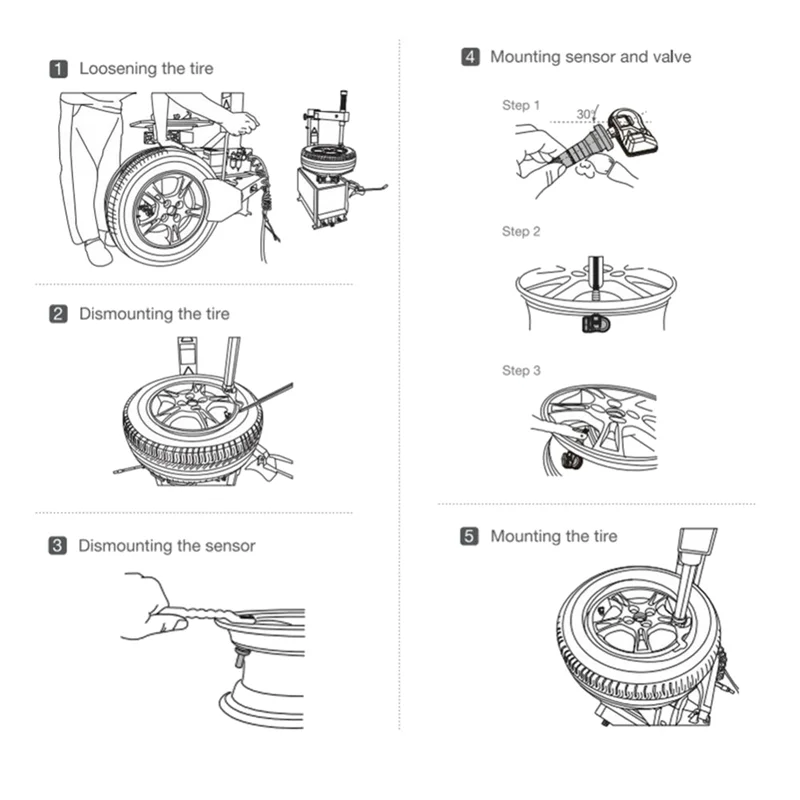 1 Loosening the tire

2 Dismounting the tire

3 Dismounting the sensor

4 Mounting sensor and valve

Step 1

30°

Step 2

Step 3

5 Mounting the tire