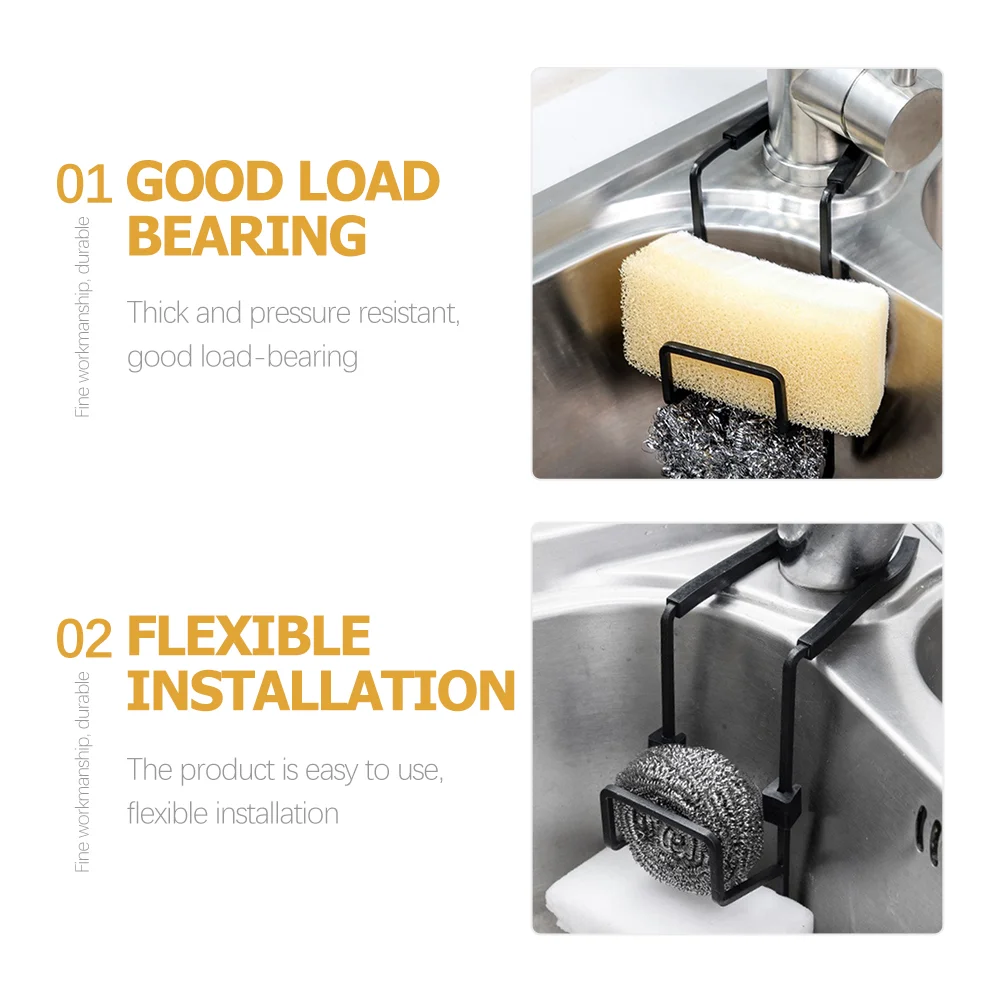 01 GOOD LOAD BEARING

Fine workmanship, durable

Thick and pressure resistant, good load-bearing

02 FLEXIBLE INSTALLATION

Fine workmanship, durable

The product is easy to use, flexible installation