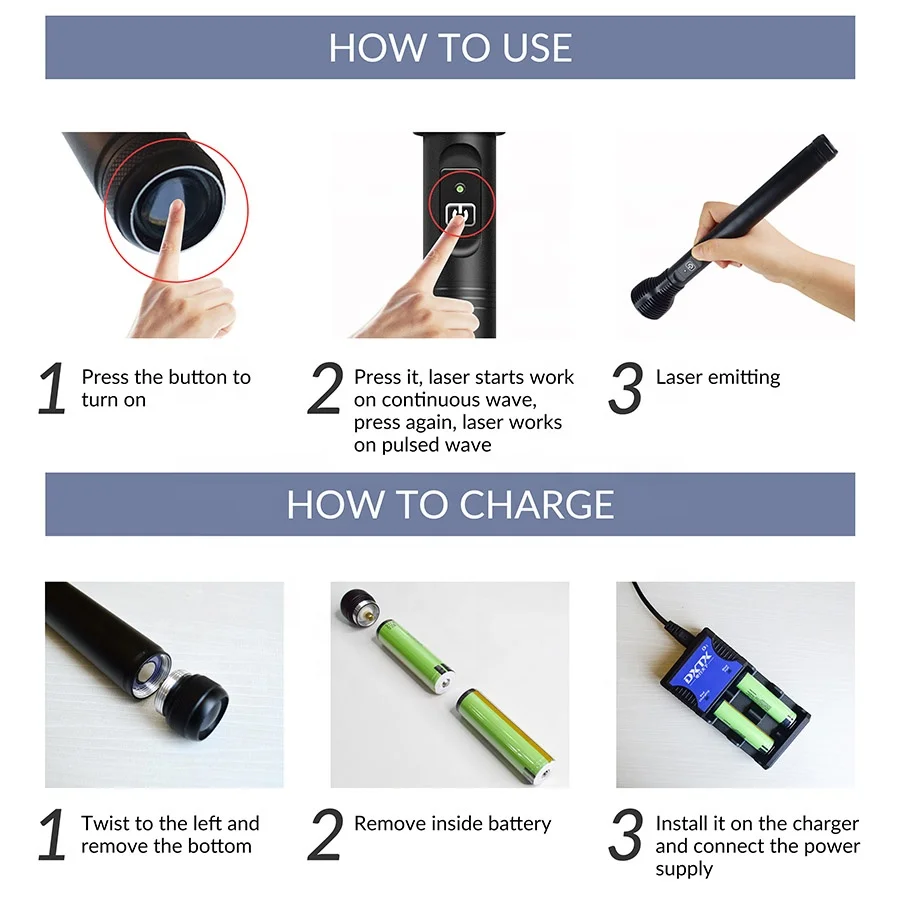 HOW TO USE

1 Press the button to turn on

2 Press it, laser starts work on continuous wave, press again, laser works on pulsed wave

3 Laser emitting

HOW TO CHARGE

DXTX

1 Twist to the left and remove the bottom

2 Remove inside battery

3 Install it on the charger and connect the power supply