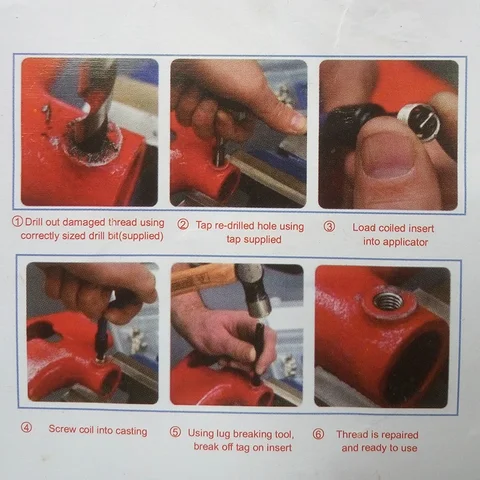 ① Drill out damaged thread using correctly sized drill bit(supplied)

② Tap re-drilled hole using tap supplied

③ Load coiled insert into applicator

④ Screw coil into casting

⑤ Using lug breaking tool, break off tag on insert

⑥ Thread is repaired and ready to use