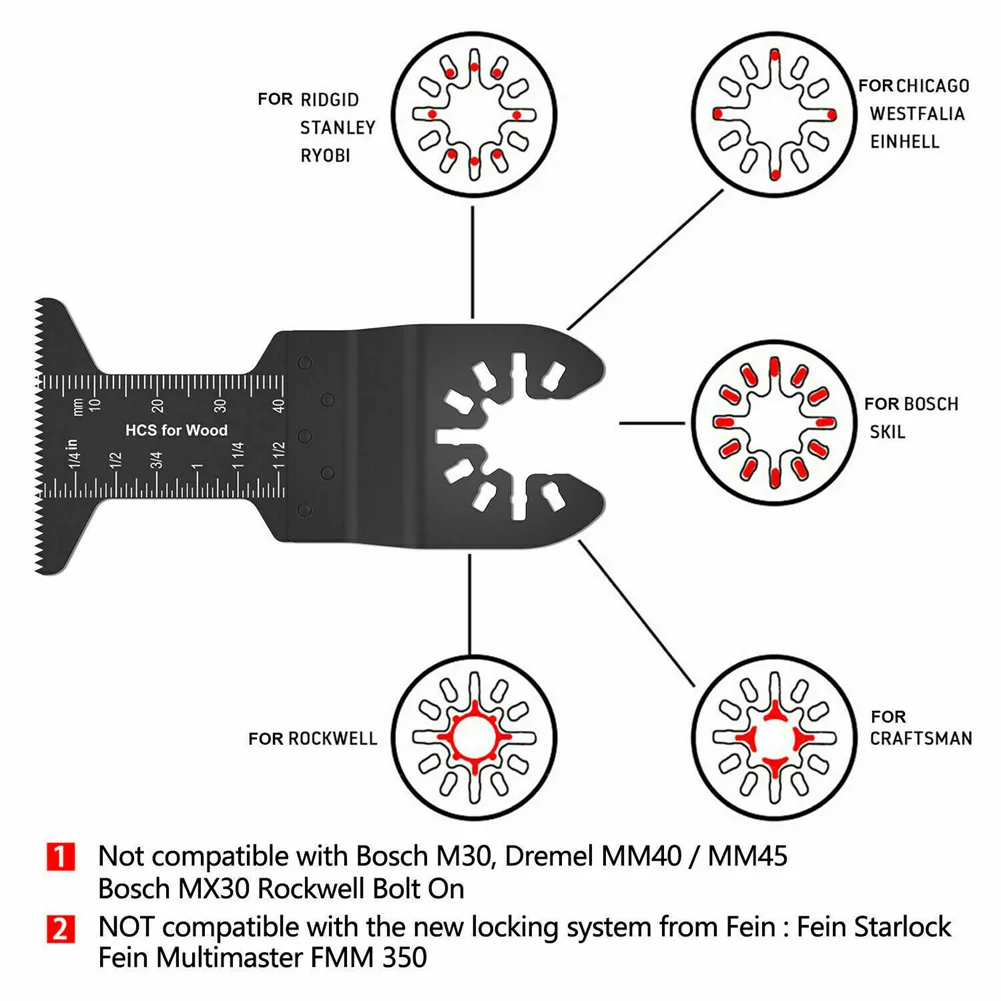 FOR RIDGID
STANLEY
RYOBI

FOR CHICAGO
WESTFALIA
EINHELL

mm 10 20 30 40

HCS for Wood

1/4 in 1/2 3/4 1 1 1/4 1 1/2

FOR BOSCH
SKIL

FOR ROCKWELL

FOR
CRAFTSMAN

1 Not compatible with Bosch M30, Dremel MM40 / MM45 Bosch MX30 Rockwell Bolt On

2 NOT compatible with the new locking system from Fein : Fein Starlock Fein Multimaster FMM 350