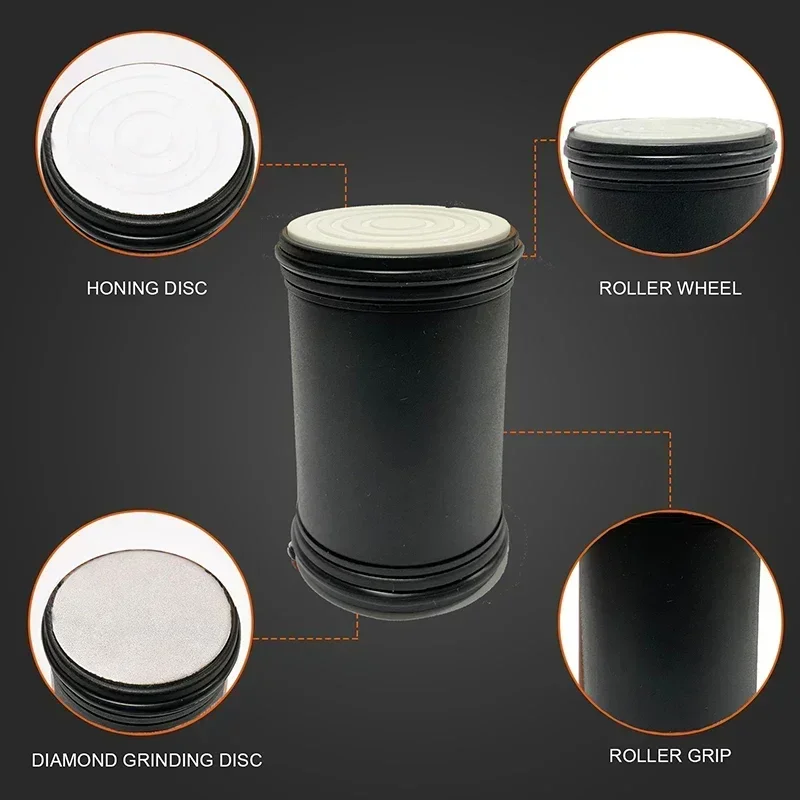 HONING DISC

ROLLER WHEEL

DIAMOND GRINDING DISC

ROLLER GRIP