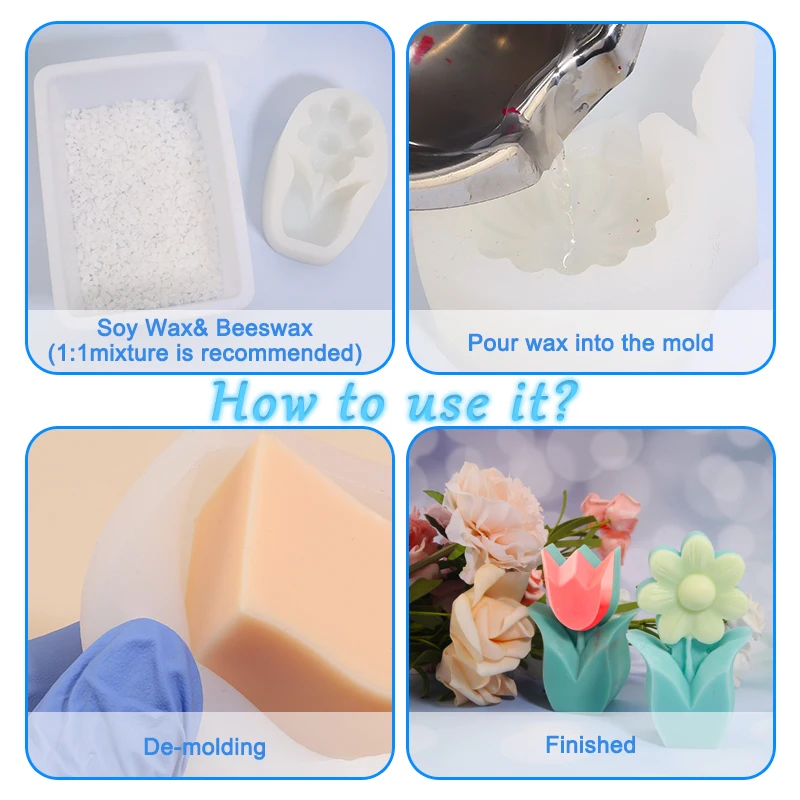 Soy Wax& Beeswax
(1:1mixture is recommended)

Pour wax into the mold

How to use it?

De-molding

Finished