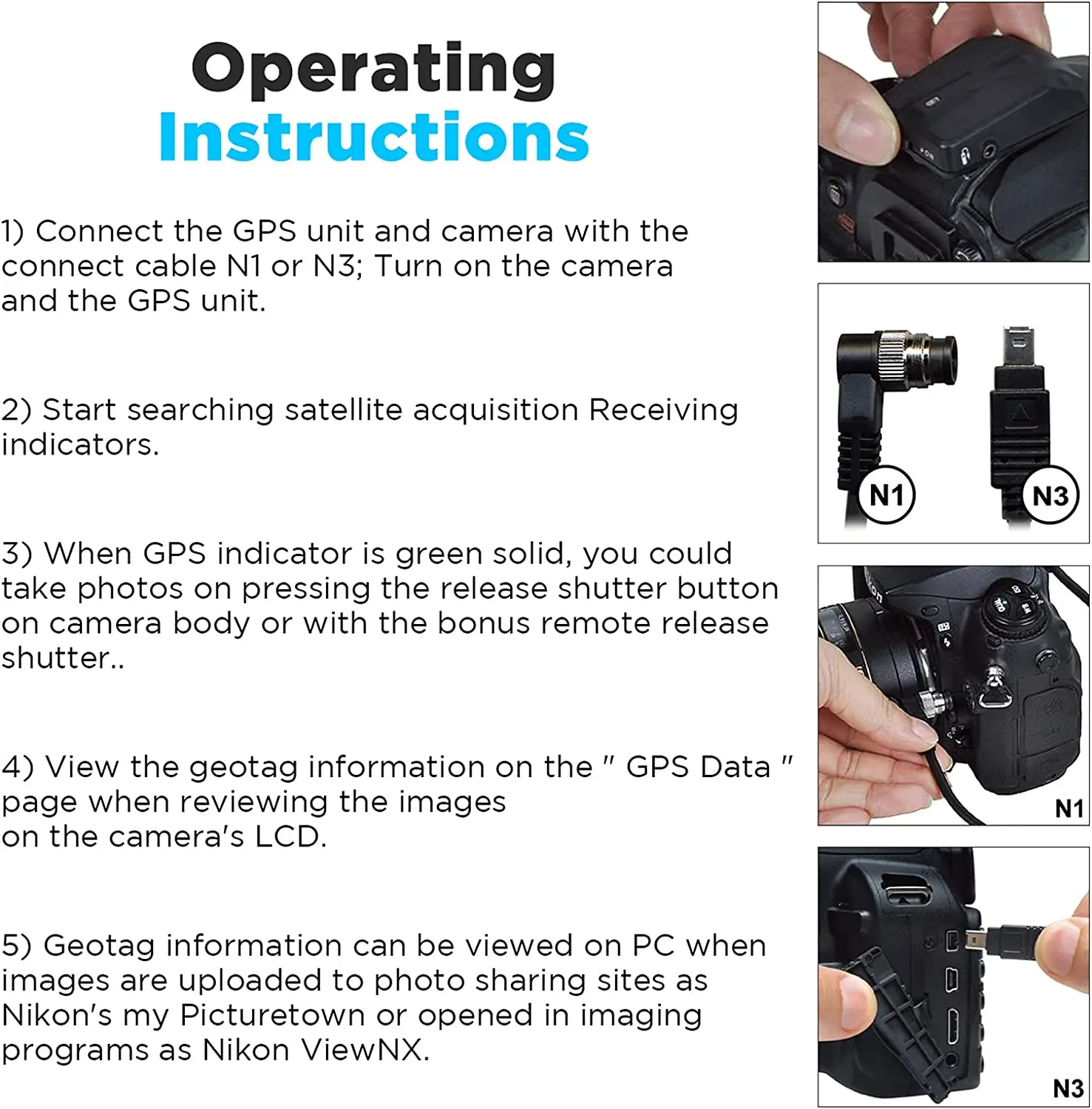 Operating
Instructions

1) Connect the GPS unit and camera with the connect cable N1 or N3; Turn on the camera and the GPS unit.

2) Start searching satellite acquisition Receiving indicators.

3) When GPS indicator is green solid, you could take photos on pressing the release shutter button on camera body or with the bonus remote release shutter..

4) View the geotag information on the " GPS Data " page when reviewing the images on the camera's LCD.

5) Geotag information can be viewed on PC when images are uploaded to photo sharing sites as Nikon's my Picturetown or opened in imaging programs as Nikon ViewNX.

N1
N3

N1

N3