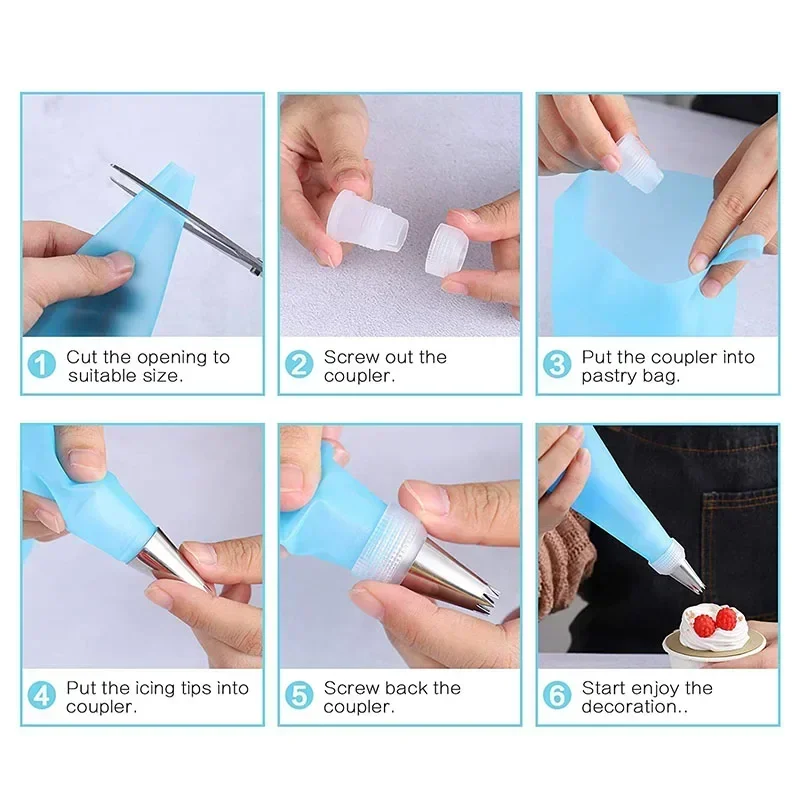 1 Cut the opening to suitable size.

2 Screw out the coupler.

3 Put the coupler into pastry bag.

4 Put the icing tips into coupler.

5 Screw back the coupler.

6 Start enjoy the decoration..