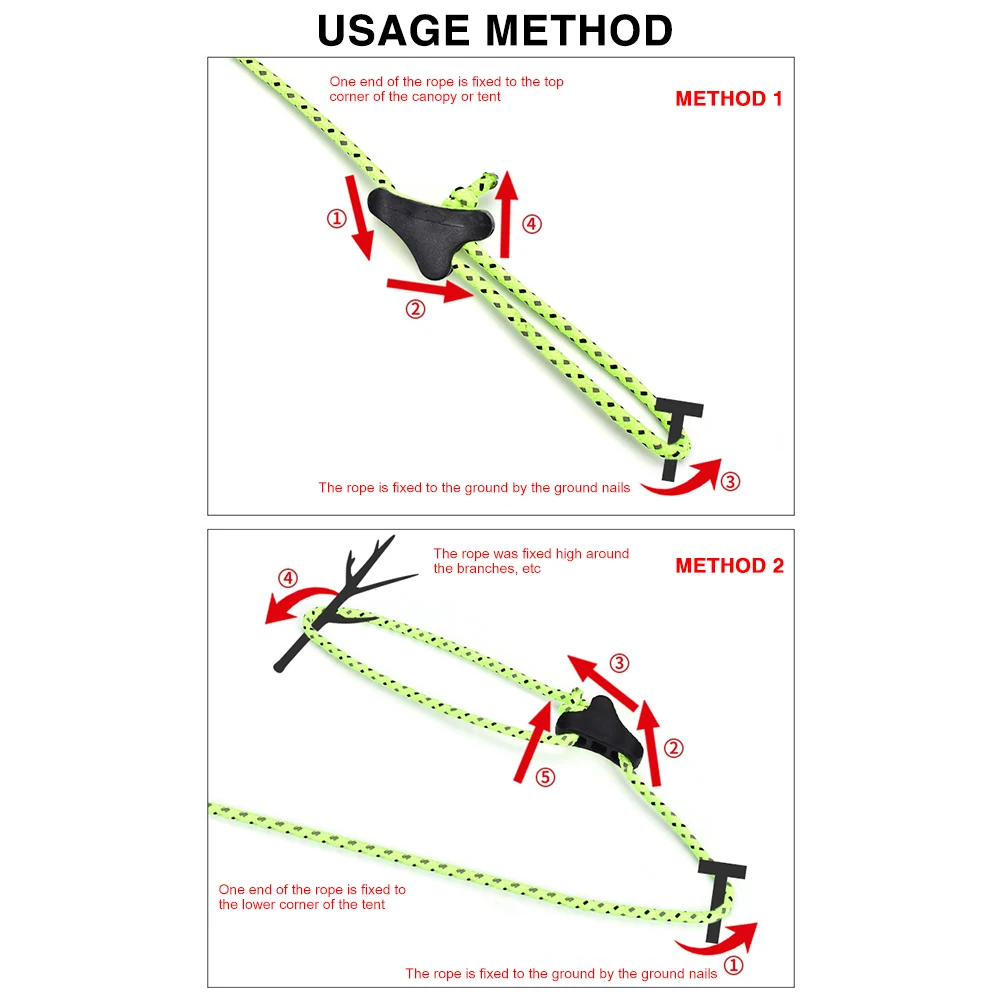 USAGE METHOD

One end of the rope is fixed to the top corner of the canopy or tent

METHOD 1

①

④

②

The rope is fixed to the ground by the ground nails ③

The rope was fixed high around the branches, etc

METHOD 2

④

③

②

⑤

One end of the rope is fixed to the lower corner of the tent

The rope is fixed to the ground by the ground nails ①