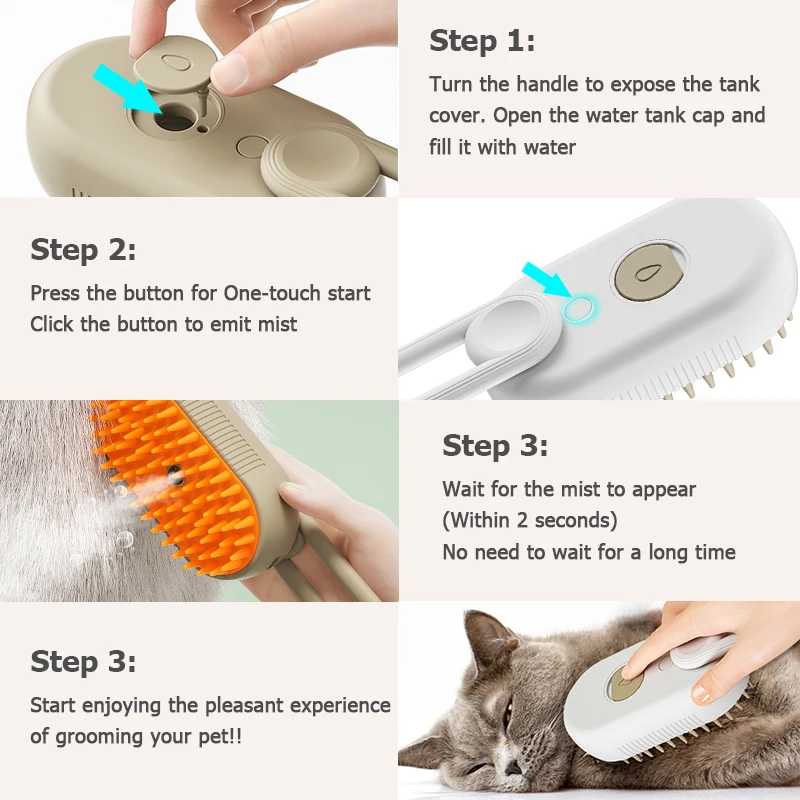 Step 1:
Turn the handle to expose the tank cover. Open the water tank cap and fill it with water

Step 2:
Press the button for One-touch start
Click the button to emit mist

Step 3:
Wait for the mist to appear
(Within 2 seconds)
No need to wait for a long time

Step 3:
Start enjoying the pleasant experience of grooming your pet!!