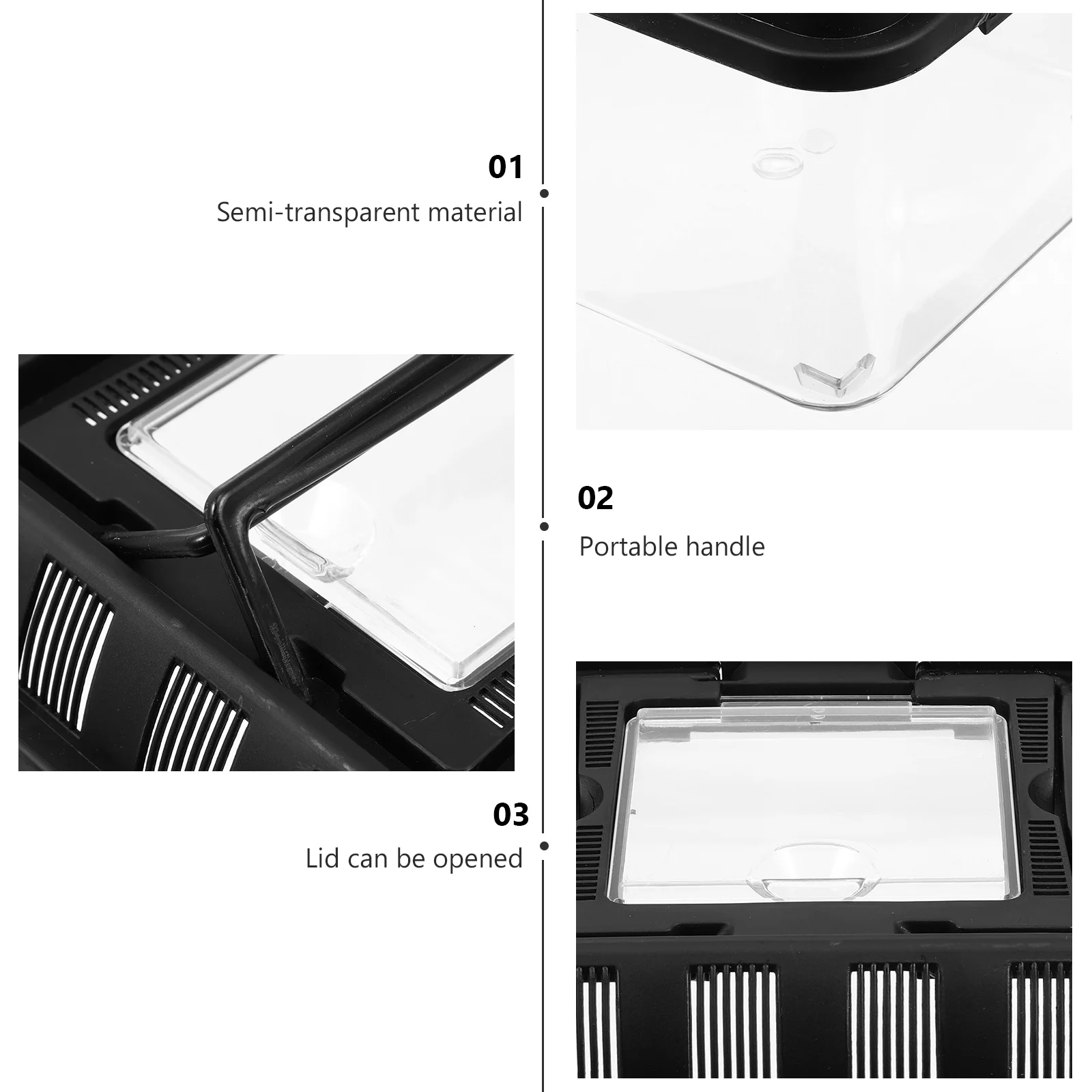 01
Semi-transparent material

02
Portable handle

03
Lid can be opened