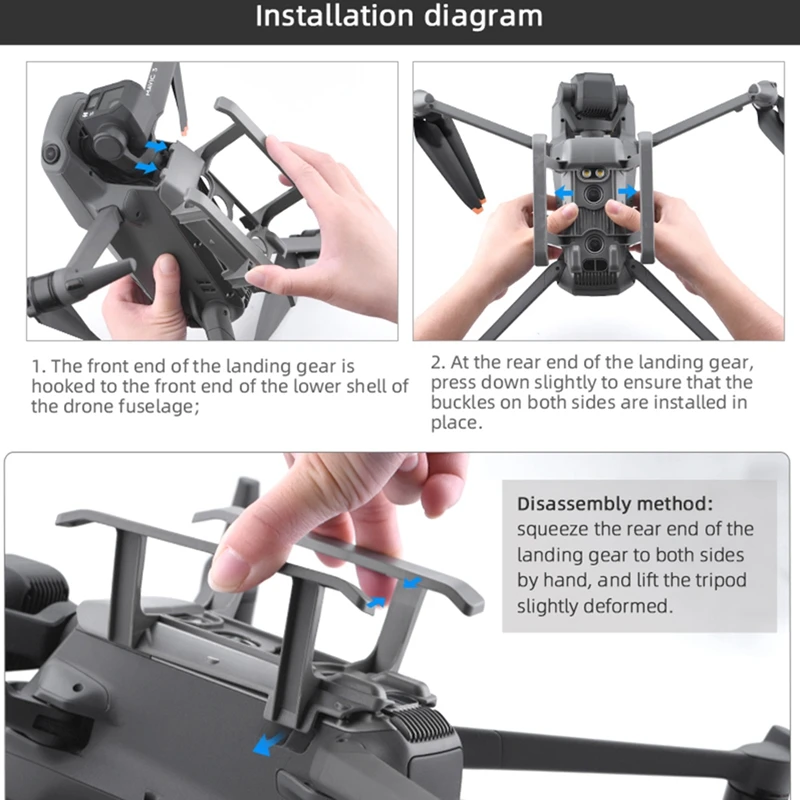 Installation diagram

MAVIC 3

1. The front end of the landing gear is hooked to the front end of the lower shell of the drone fuselage;

2. At the rear end of the landing gear, press down slightly to ensure that the buckles on both sides are installed in place.

Disassembly method:
squeeze the rear end of the landing gear to both sides by hand, and lift the tripod slightly deformed.